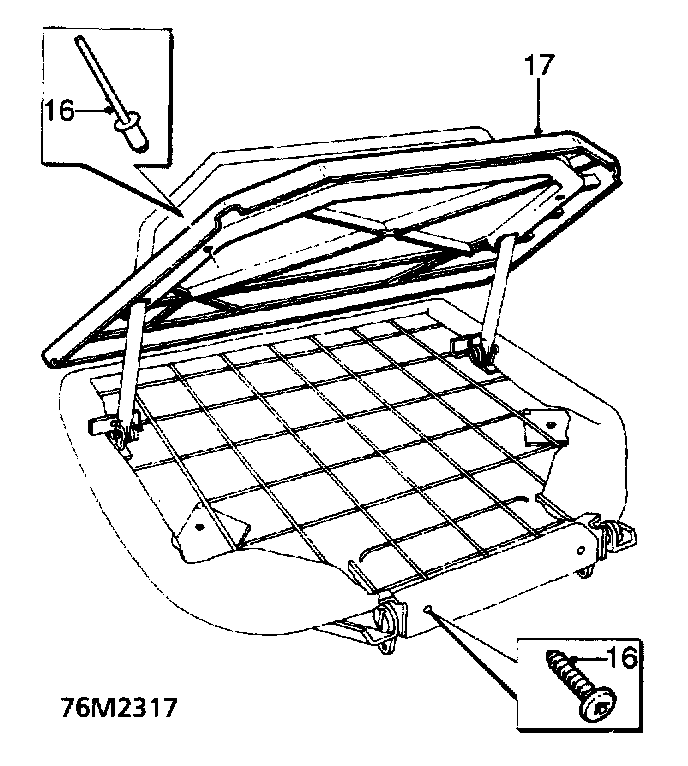 16
17
16
76M2317