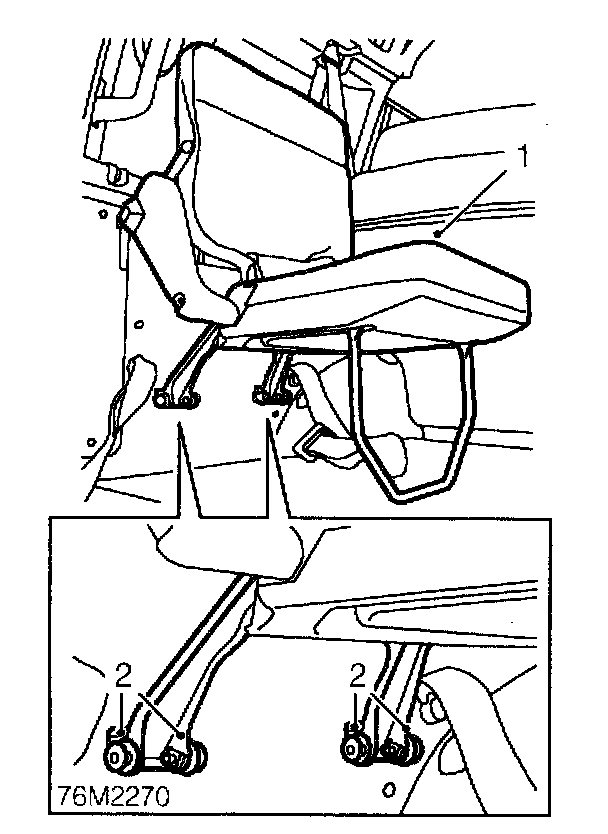 1

2

2

76M2270