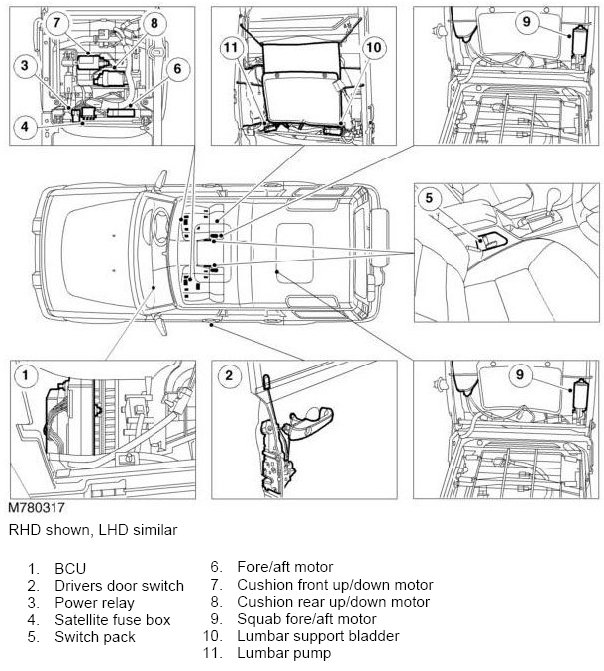 7
8
3
6
4
11
10
9
5
1
2
9

M780317

RHD shown, LHD similar

1. BCU
2. Drivers door switch
3. Power relay
4. Satellite fuse box
5. Switch pack
6. Fore/aft motor
7. Cushion front up/down motor
8. Cushion rear up/down motor
9. Squab fore/aft motor
10. Lumbar support bladder
11. Lumbar pump