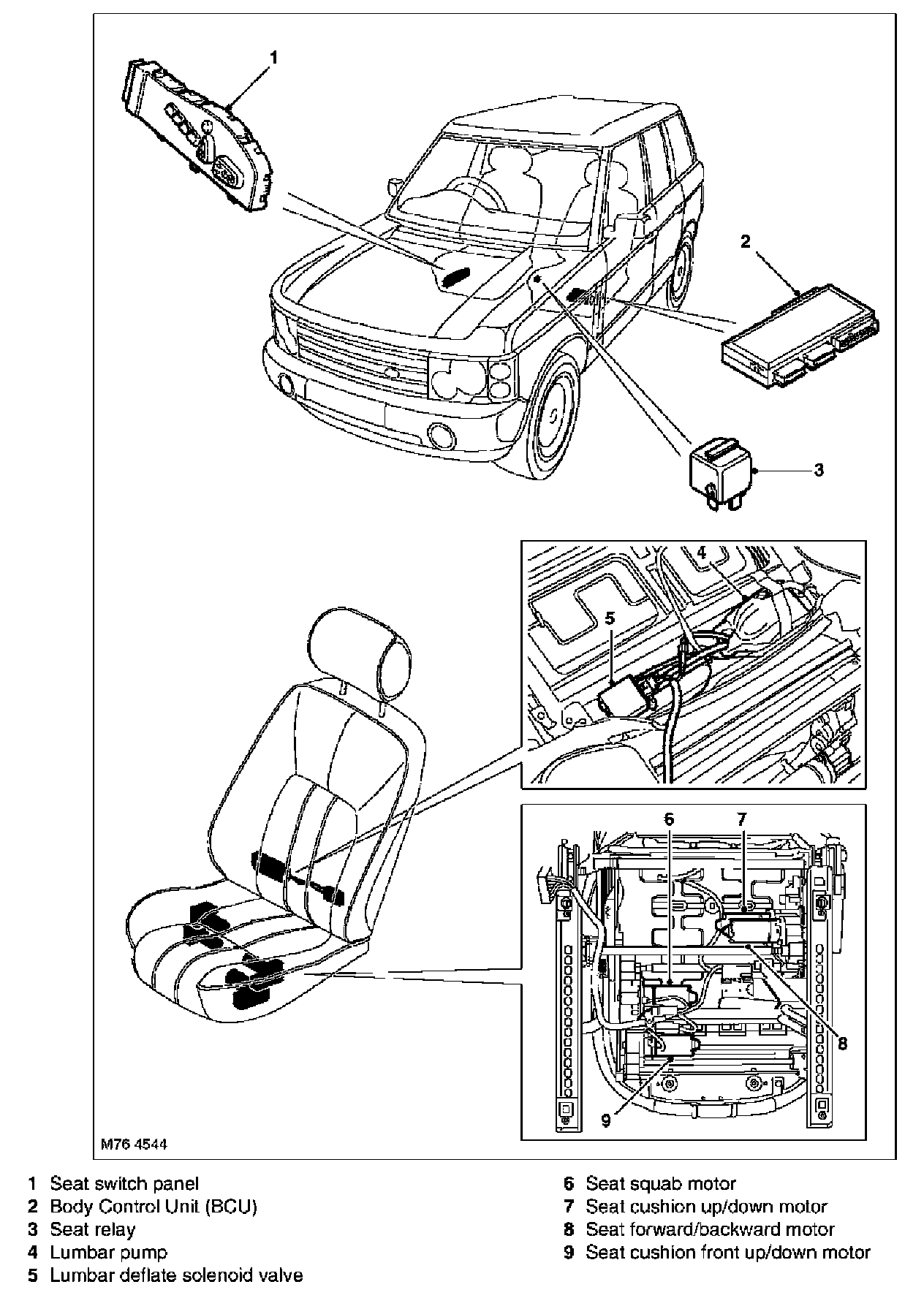 1

2

3

4

5

6

7

8

9

M76 4544

1 Seat switch panel
2 Body Control Unit (BCU)
3 Seat relay
4 Lumbar pump
5 Lumbar deflate solenoid valve

6 Seat squab motor
7 Seat cushion up/down motor
8 Seat forward/backward motor
9 Seat cushion front up/down motor