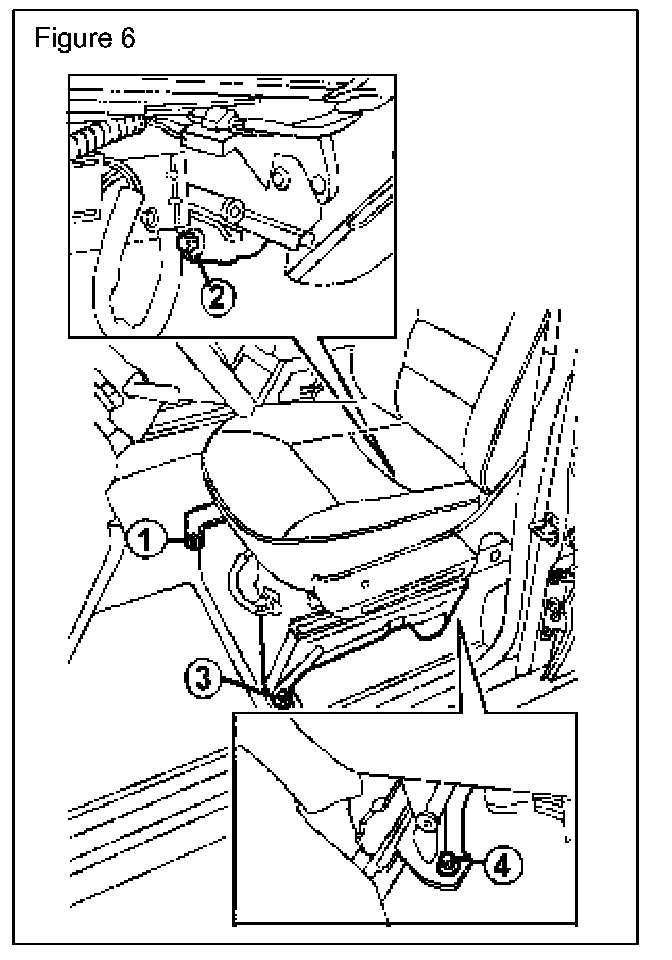 Figure 6

2

1

3

4