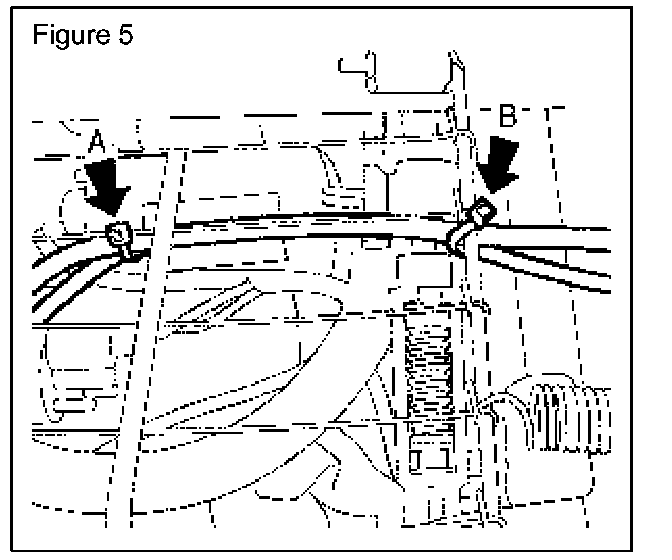 Figure 5

A

B