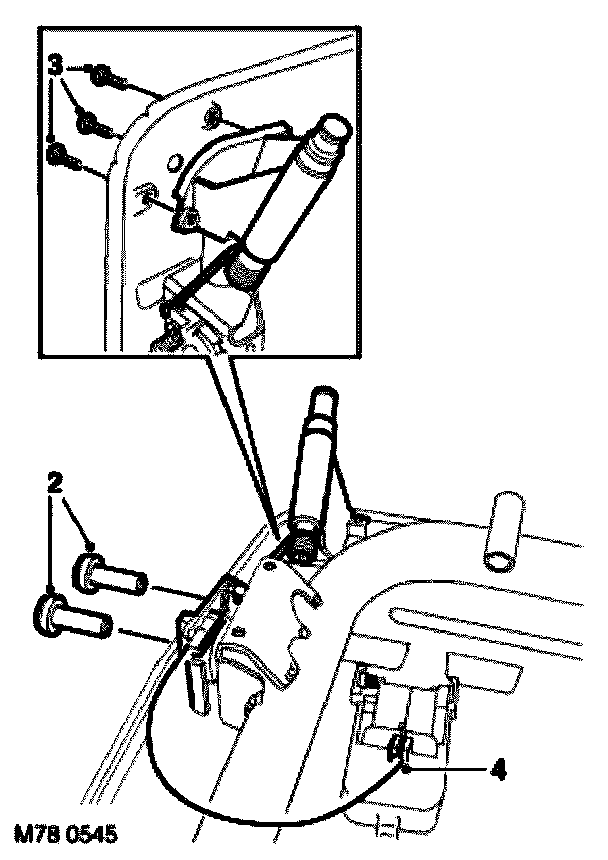 3
2
4
M78 0545