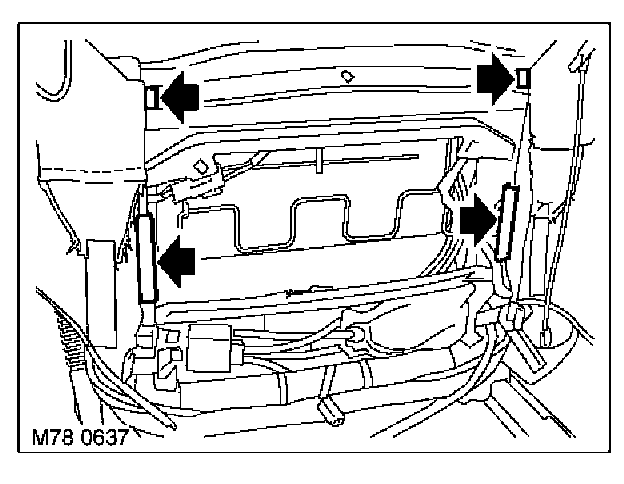 M78 0637