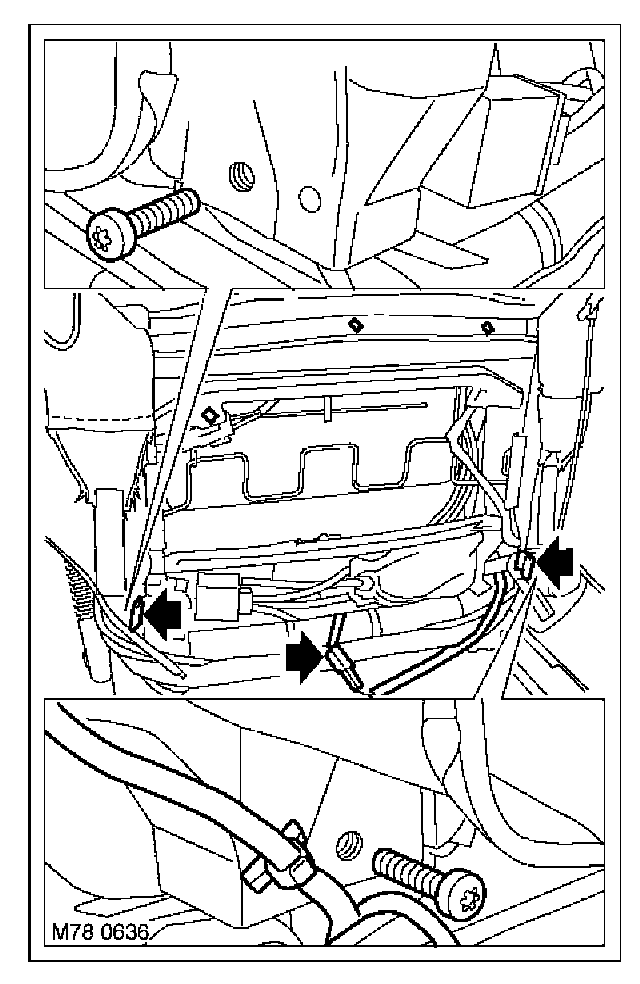 M78 0636