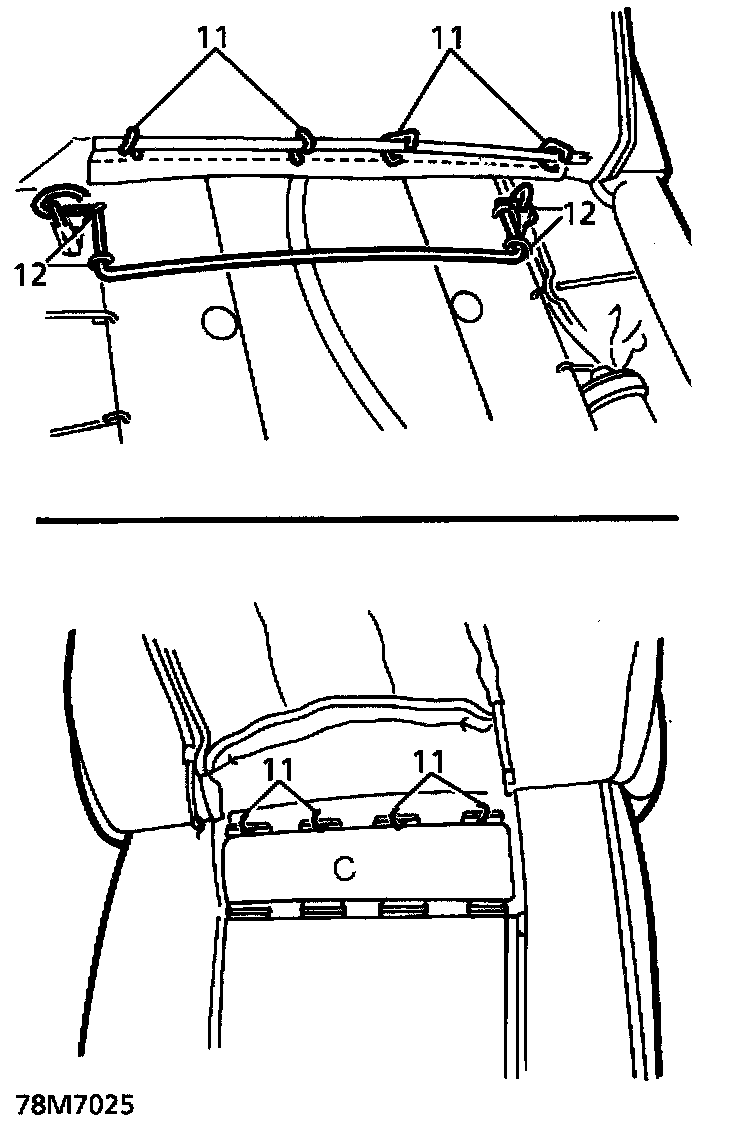 11
11
12
12
11
11
C
78M7025