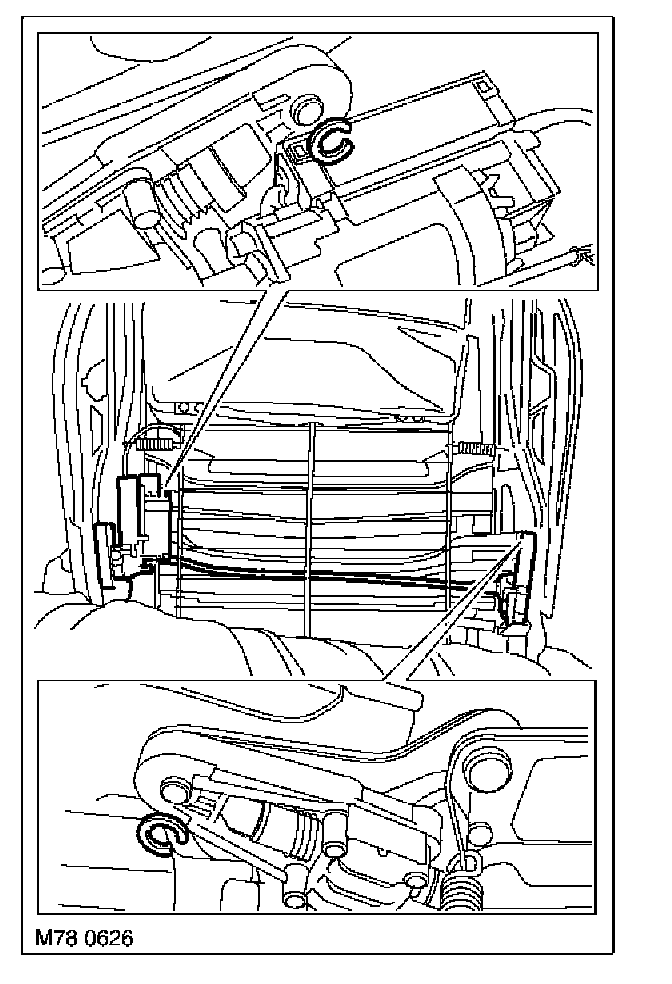 M78 0626