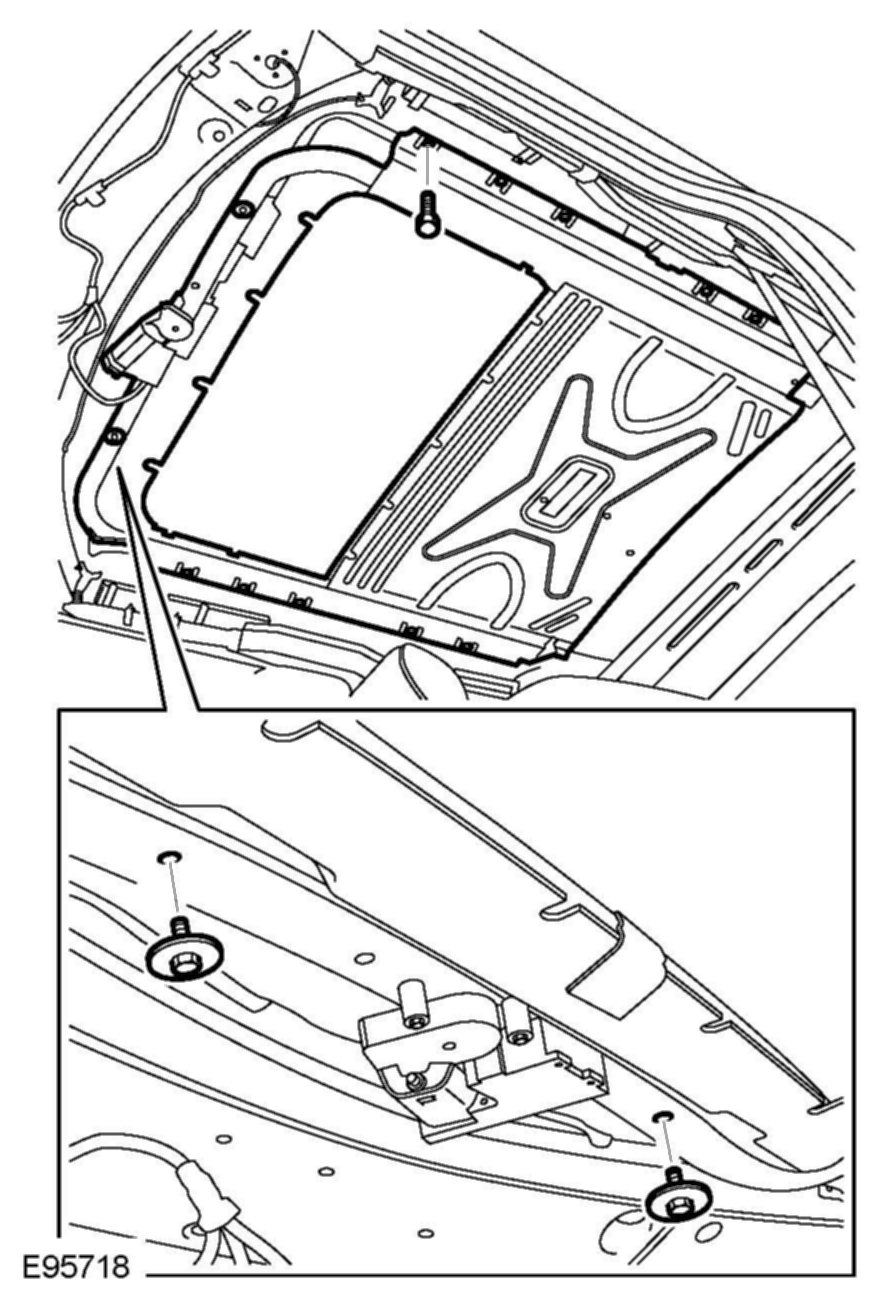 E95718