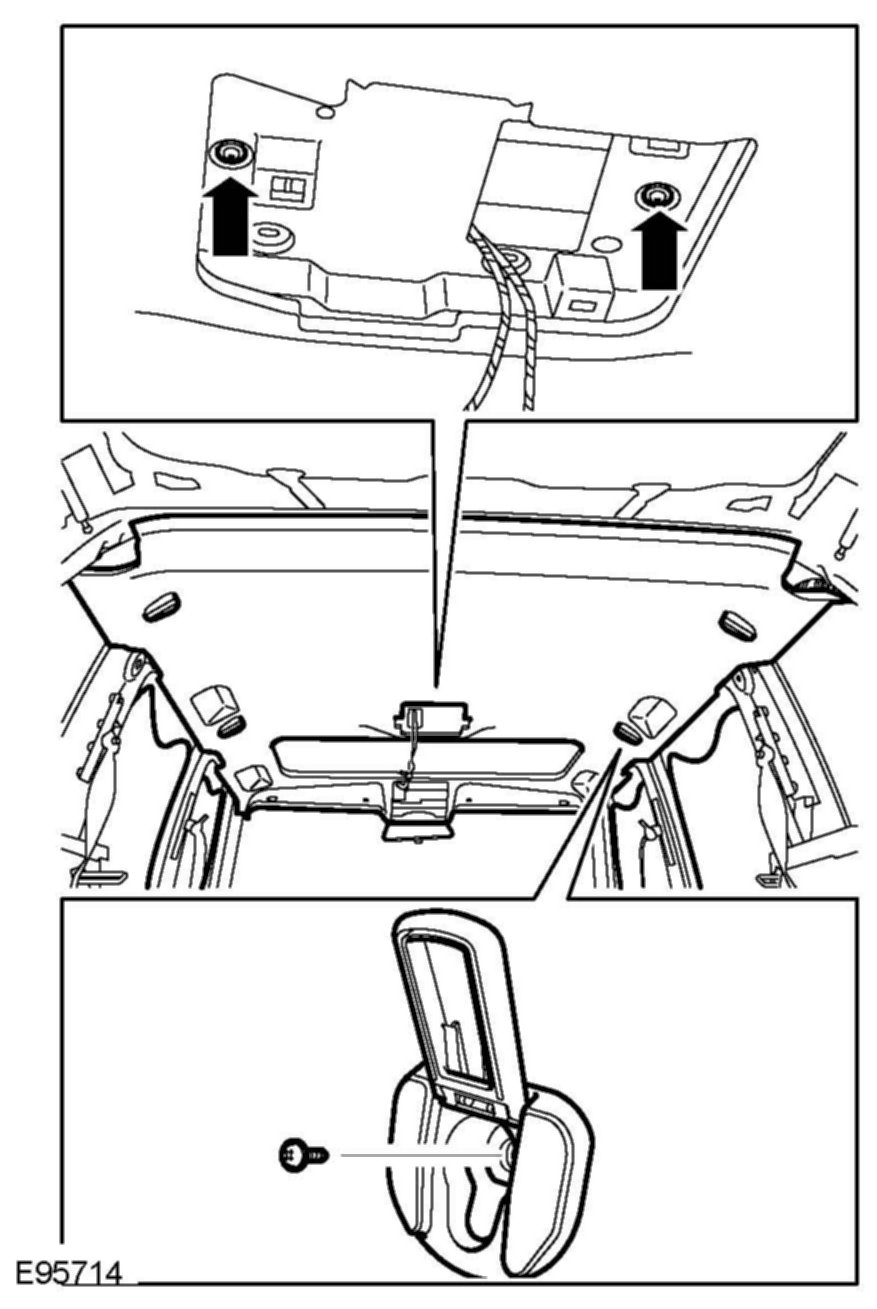 E95714