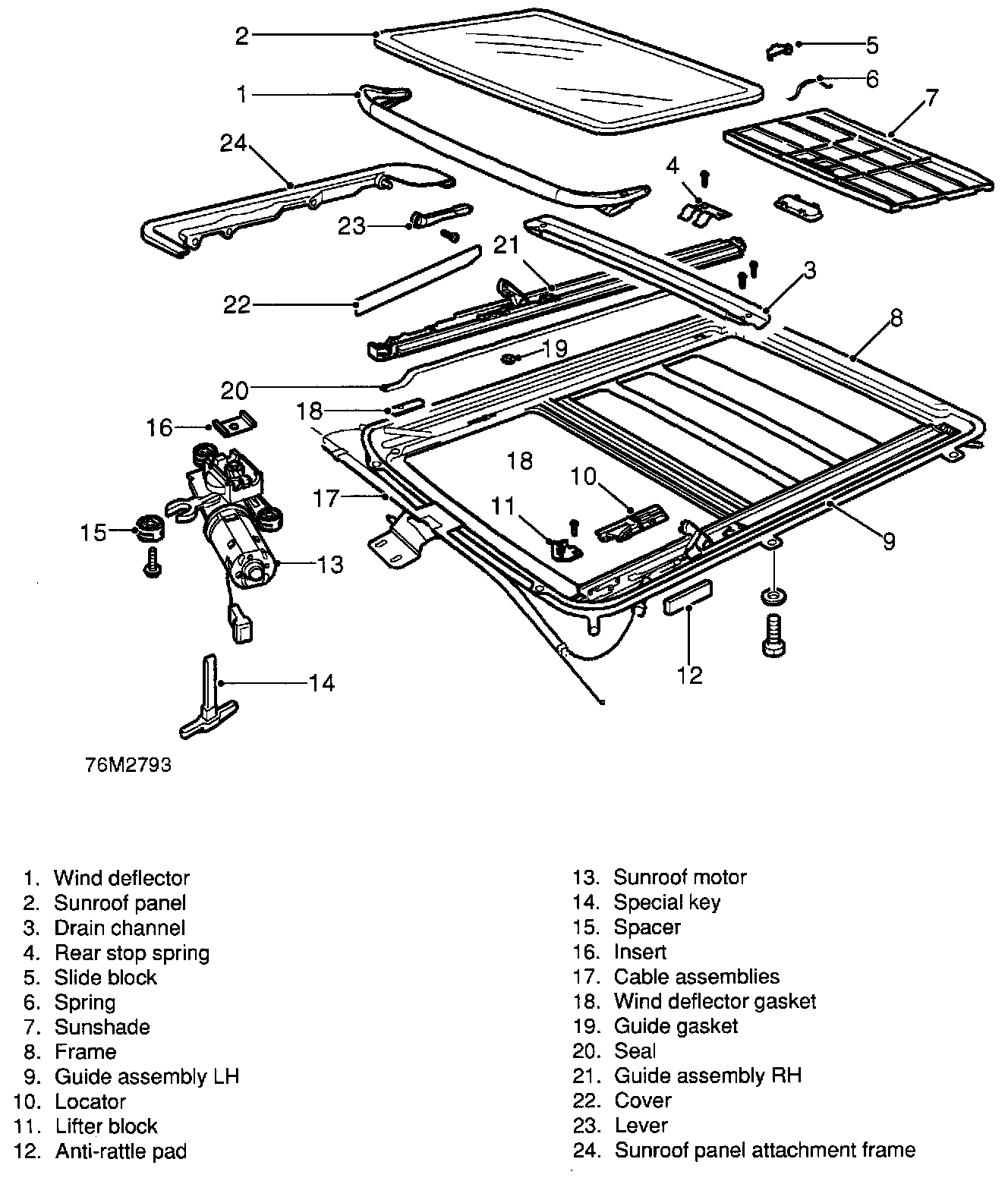 2
5
1
6
7
24
4
23
21
3
22
8
19
20
18
16
18
10
17
11
15
9
13
12
14

76M2793

1. Wind deflector
2. Sunroof panel
3. Drain channel
4. Rear stop spring
5. Slide block
6. Spring
7. Sunshade
8. Frame
9. Guide assembly LH
10. Locator
11. Lifter block
12. Anti-rattle pad

13. Sunroof motor
14. Special key
15. Spacer
16. Insert
17. Cable assemblies
18. Wind deflector gasket
19. Guide gasket
20. Seal
21. Guide assembly RH
22. Cover
23. Lever
24. Sunroof panel attachment frame