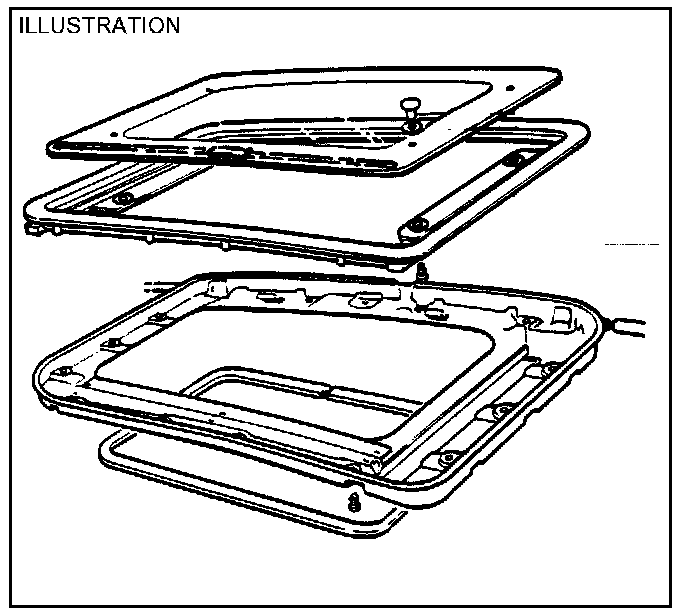 ILLUSTRATION