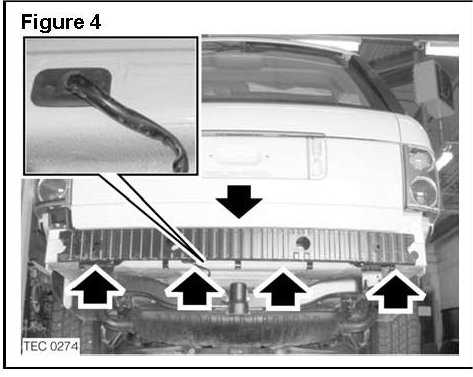 Figure 4

TEC 0274