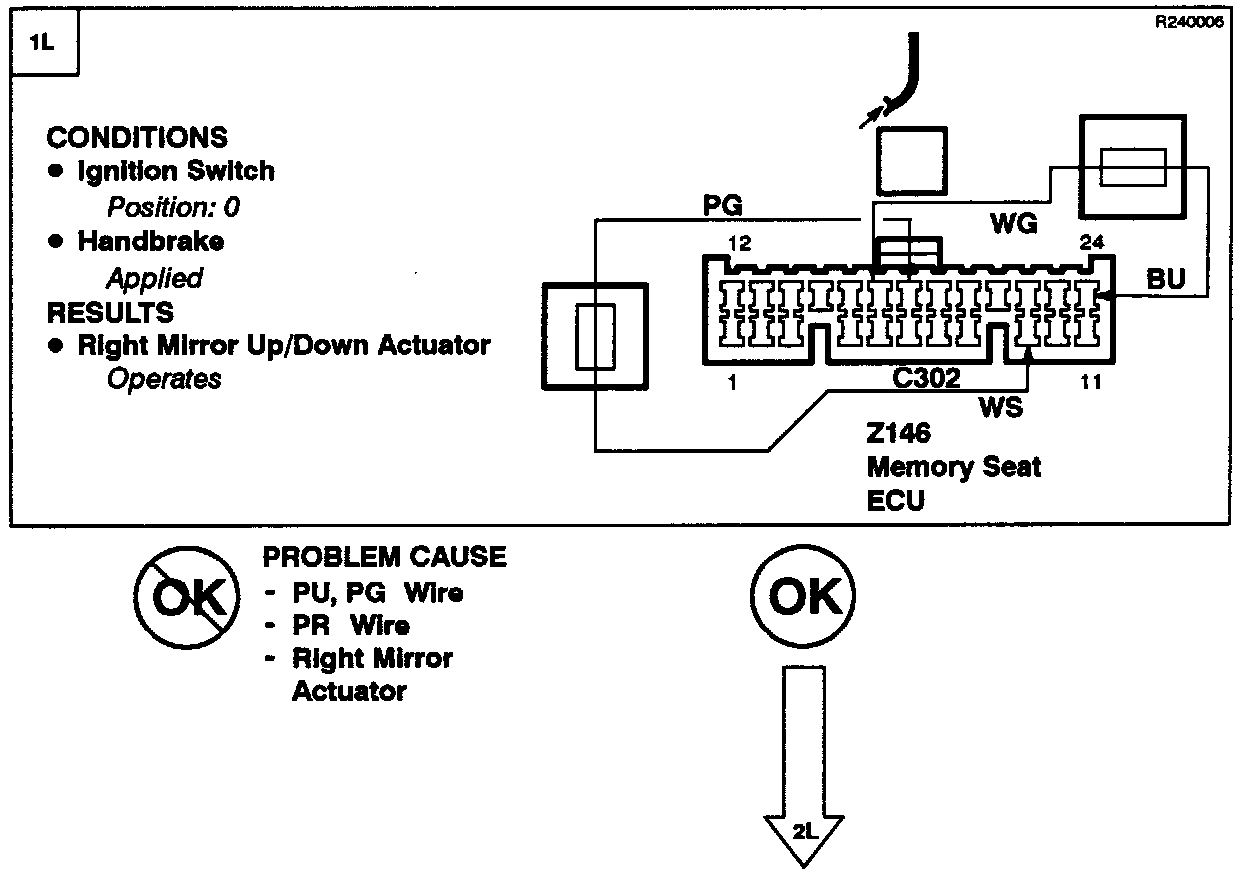 1L

R240006

CONDITIONS
● Ignition Switch
Position: 0
● Handbrake
Applied
RESULTS
● Right Mirror Up/Down Actuator
Operates

PG
WG
12
24
BU
1
C302
11
WS
Z146
Memory Seat
ECU

OK

PROBLEM CAUSE
- PU, PG Wire
- PR Wire
- Right Mirror Actuator

OK

2L