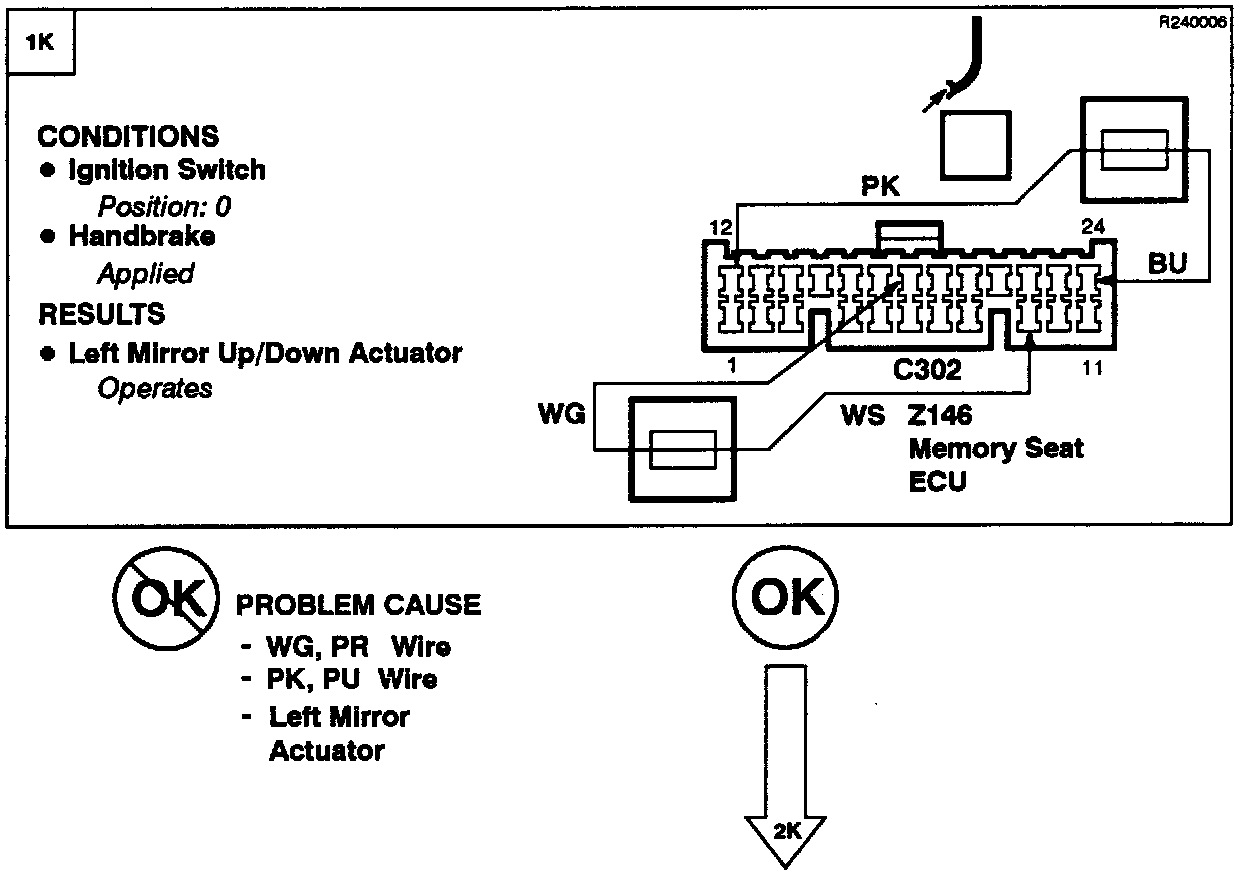 R240006

1K

CONDITIONS
● Ignition Switch
Position: 0
● Handbrake
Applied
RESULTS
● Left Mirror Up/Down Actuator
Operates

PK
12
24
BU
1
C302
11
WG
WS Z146
Memory Seat
ECU

OK
PROBLEM CAUSE
- WG, PR Wire
- PK, PU Wire
- Left Mirror Actuator

OK

2K