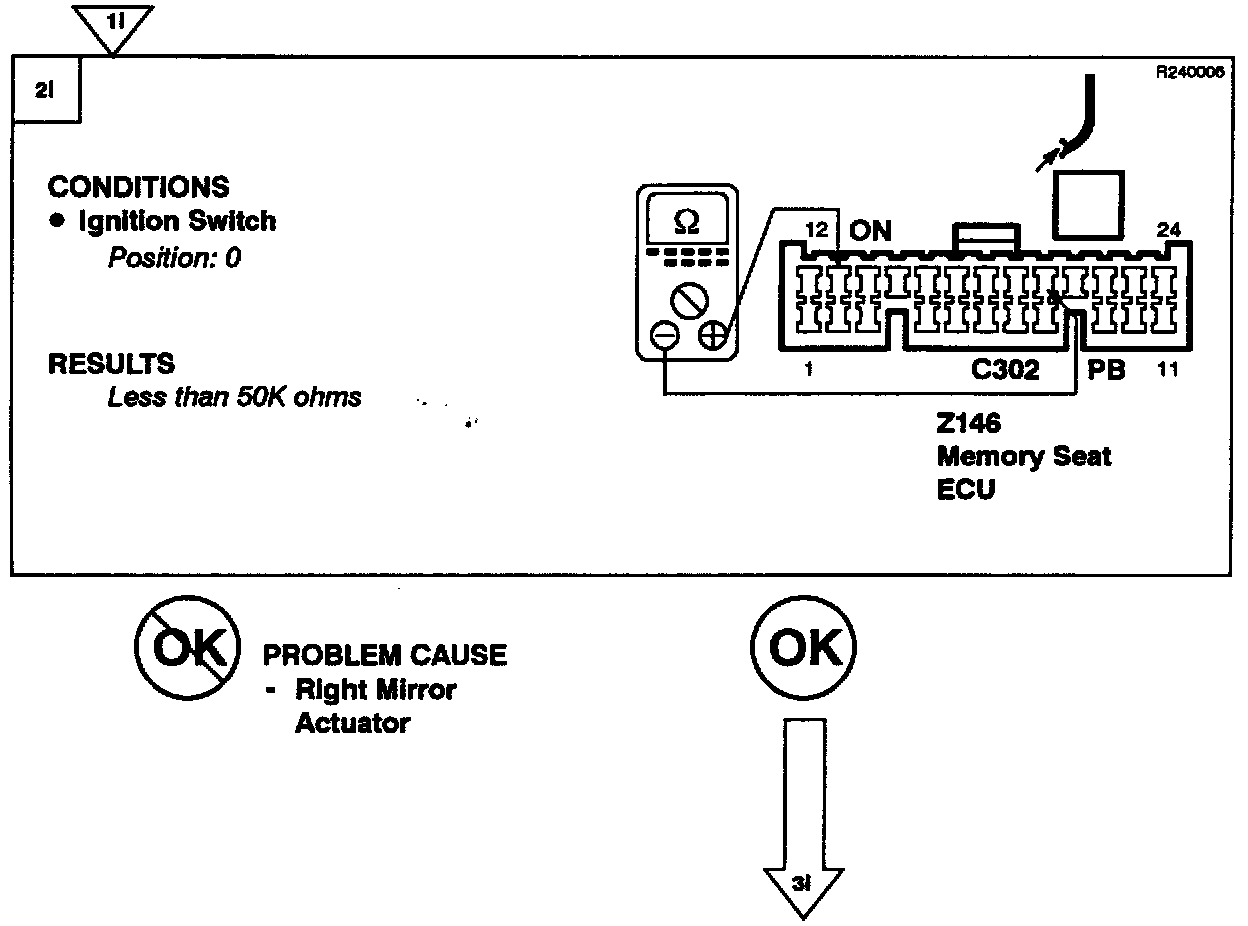 1I

2I

R240006

CONDITIONS
● Ignition Switch
Position: 0

RESULTS
Less than 50K ohms

Ω

12 ON 24

1 C302 PB 11

Z146
Memory Seat
ECU

OK

PROBLEM CAUSE
- Right Mirror Actuator

OK

3I