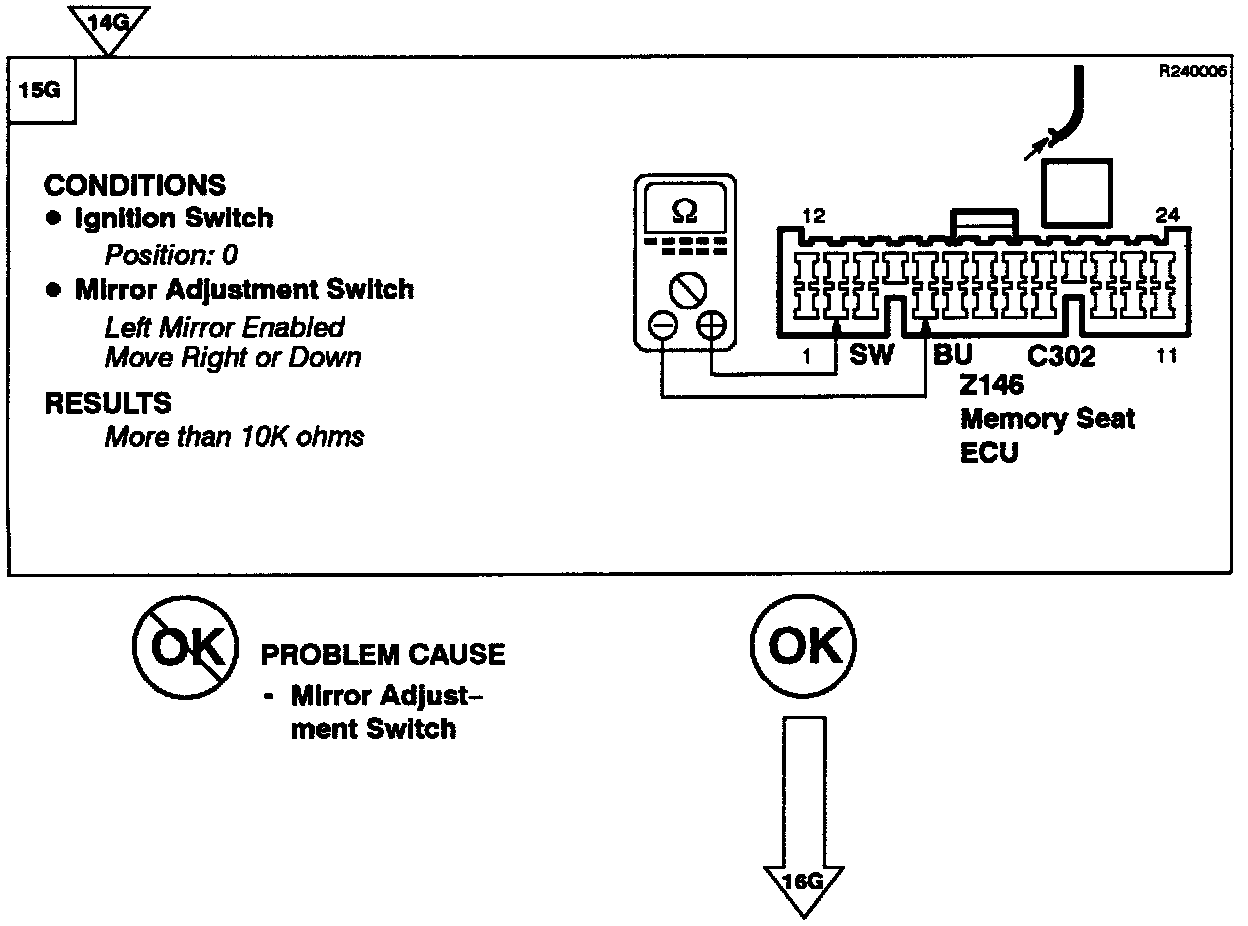 14G

15G

R240006

CONDITIONS
● Ignition Switch
Position: 0
● Mirror Adjustment Switch
Left Mirror Enabled
Move Right or Down

RESULTS
More than 10K ohms

Ω

12
24
1
SW
BU
C302
11
Z146
Memory Seat
ECU

OK

PROBLEM CAUSE
- Mirror Adjustment Switch

OK

16G