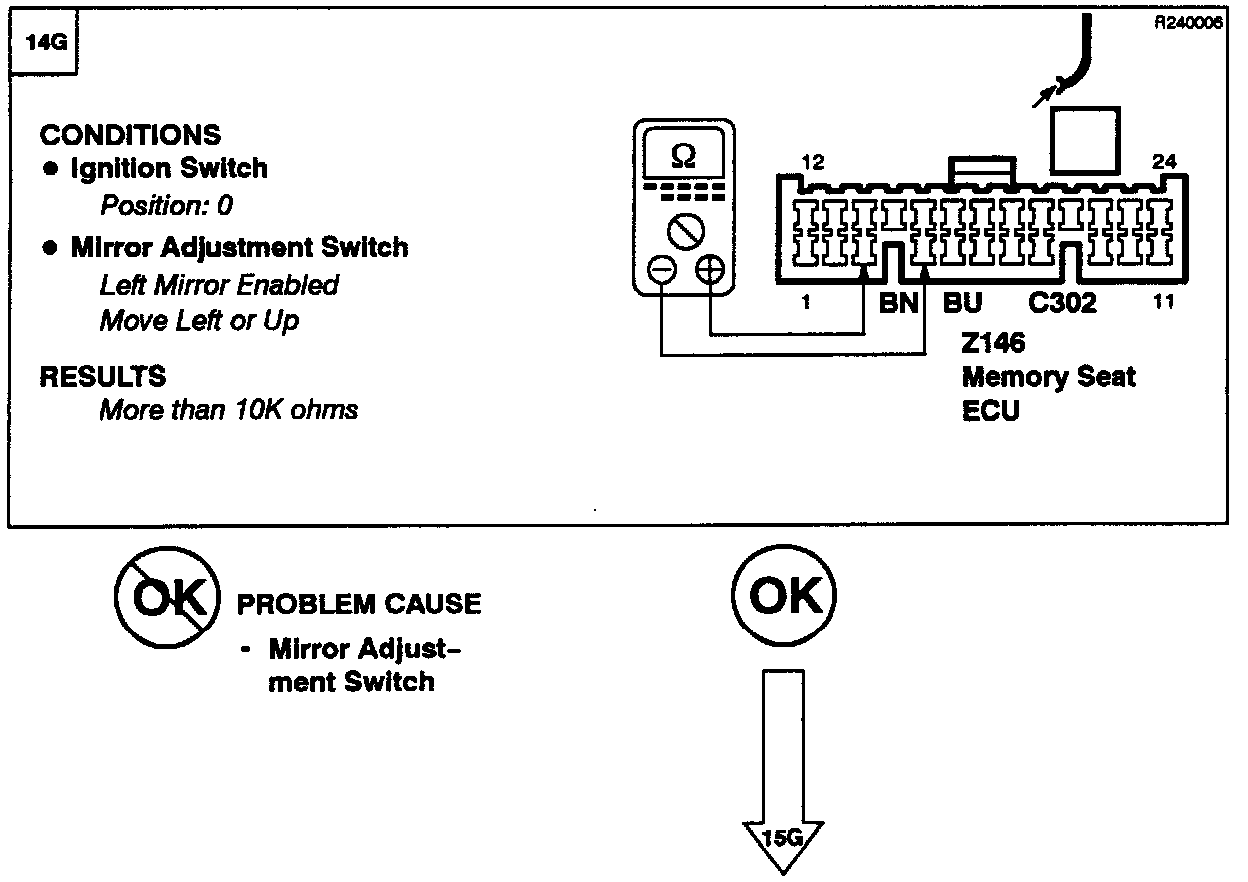 14G

R240006

CONDITIONS
● Ignition Switch
Position: 0
● Mirror Adjustment Switch
Left Mirror Enabled
Move Left or Up

RESULTS
More than 10K ohms

Ω

12
24
1
BN
BU
C302
11
Z146
Memory Seat
ECU

OK
PROBLEM CAUSE
- Mirror Adjustment Switch

OK

15G