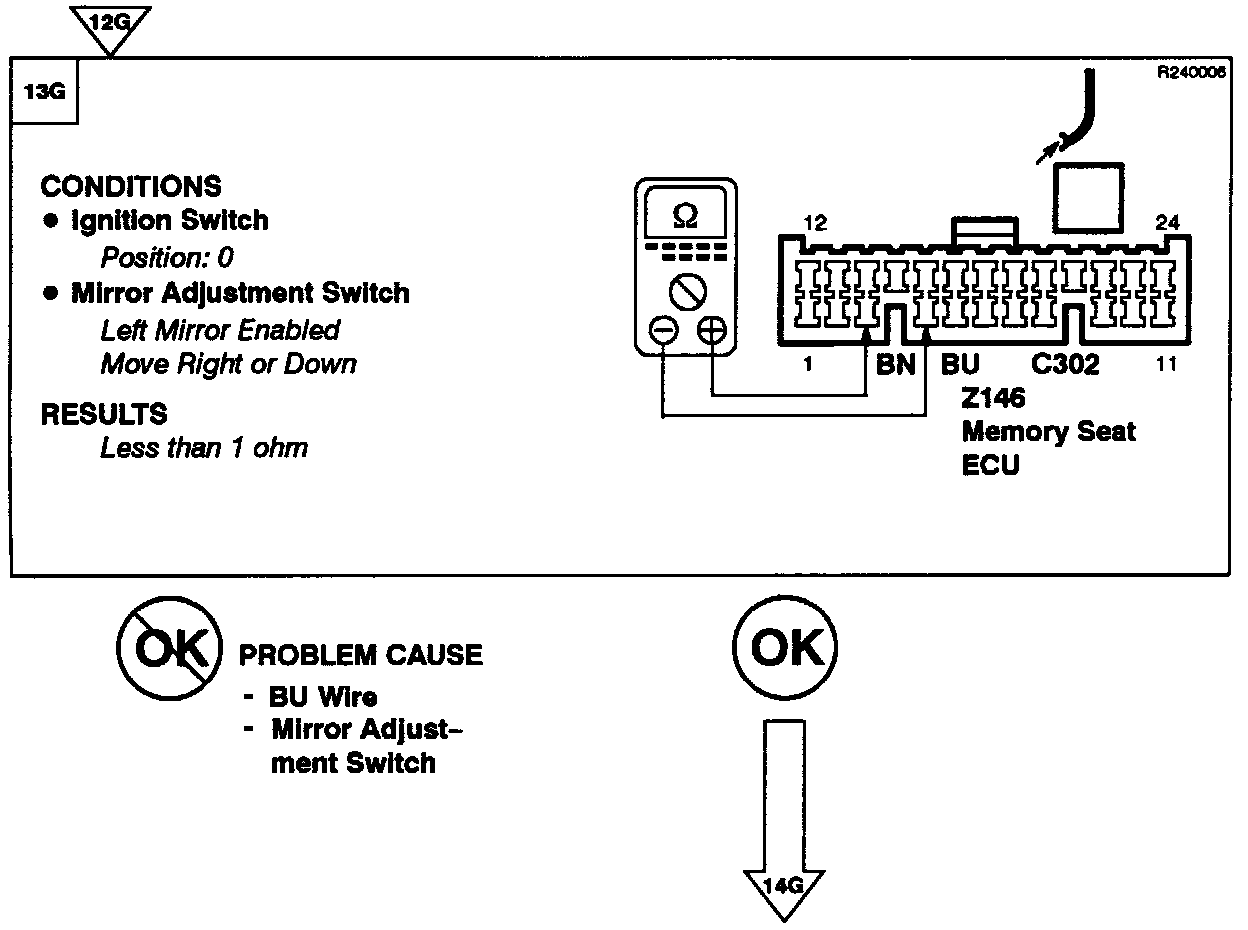 12G

13G

R240006

CONDITIONS
● Ignition Switch
Position: 0
● Mirror Adjustment Switch
Left Mirror Enabled
Move Right or Down

RESULTS
Less than 1 ohm

Ω

12
24
1
BN
BU
C302
11
Z146
Memory Seat
ECU

OK
PROBLEM CAUSE
- BU Wire
- Mirror Adjustment Switch

OK

14G