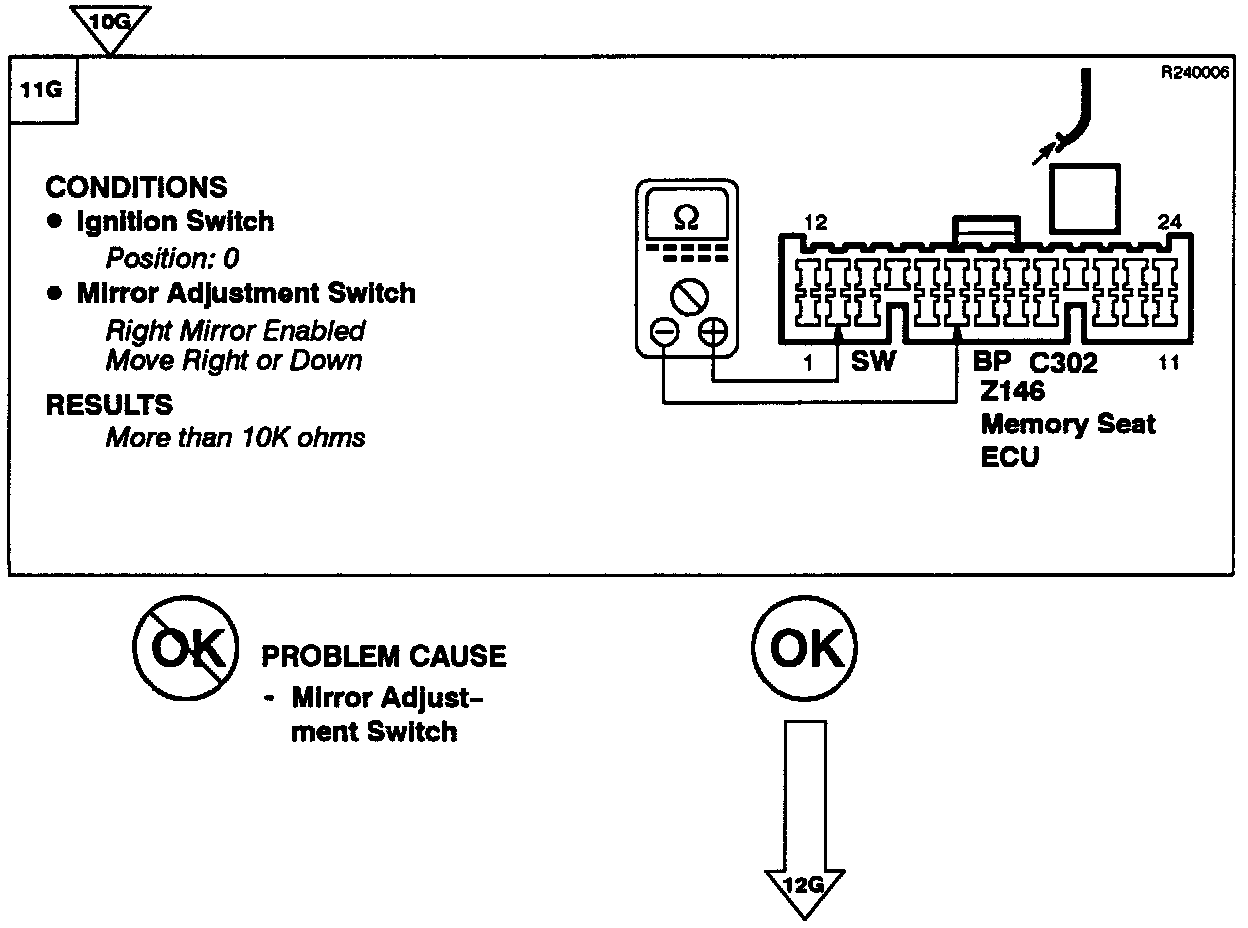 10G

11G

R240006

CONDITIONS
● Ignition Switch
Position: 0
● Mirror Adjustment Switch
Right Mirror Enabled
Move Right or Down

RESULTS
More than 10K ohms

Ω

12 24

1 SW BP C302 11
Z146
Memory Seat
ECU

OK

PROBLEM CAUSE
- Mirror Adjustment Switch

OK

12G