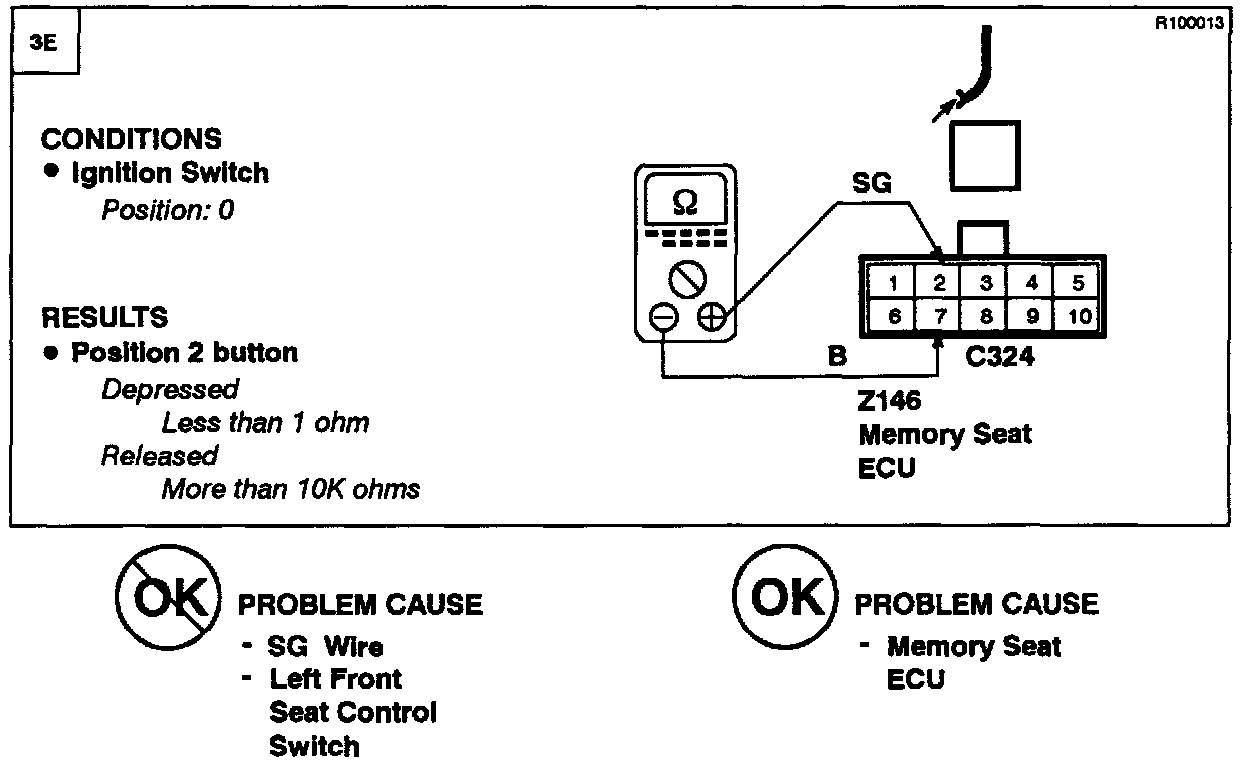 3E

R100013

CONDITIONS
• Ignition Switch
Position: 0

RESULTS
• Position 2 button
Depressed
Less than 1 ohm
Released
More than 10K ohms

Ω

SG

| 1 | 2 | 3 | 4 | 5 |
|---|---|---|---|---|
| 6 | 7 | 8 | 9 | 10 |

B

C324

Z146
Memory Seat
ECU

OK PROBLEM CAUSE
- SG Wire
- Left Front Seat Control Switch

OK PROBLEM CAUSE
- Memory Seat ECU