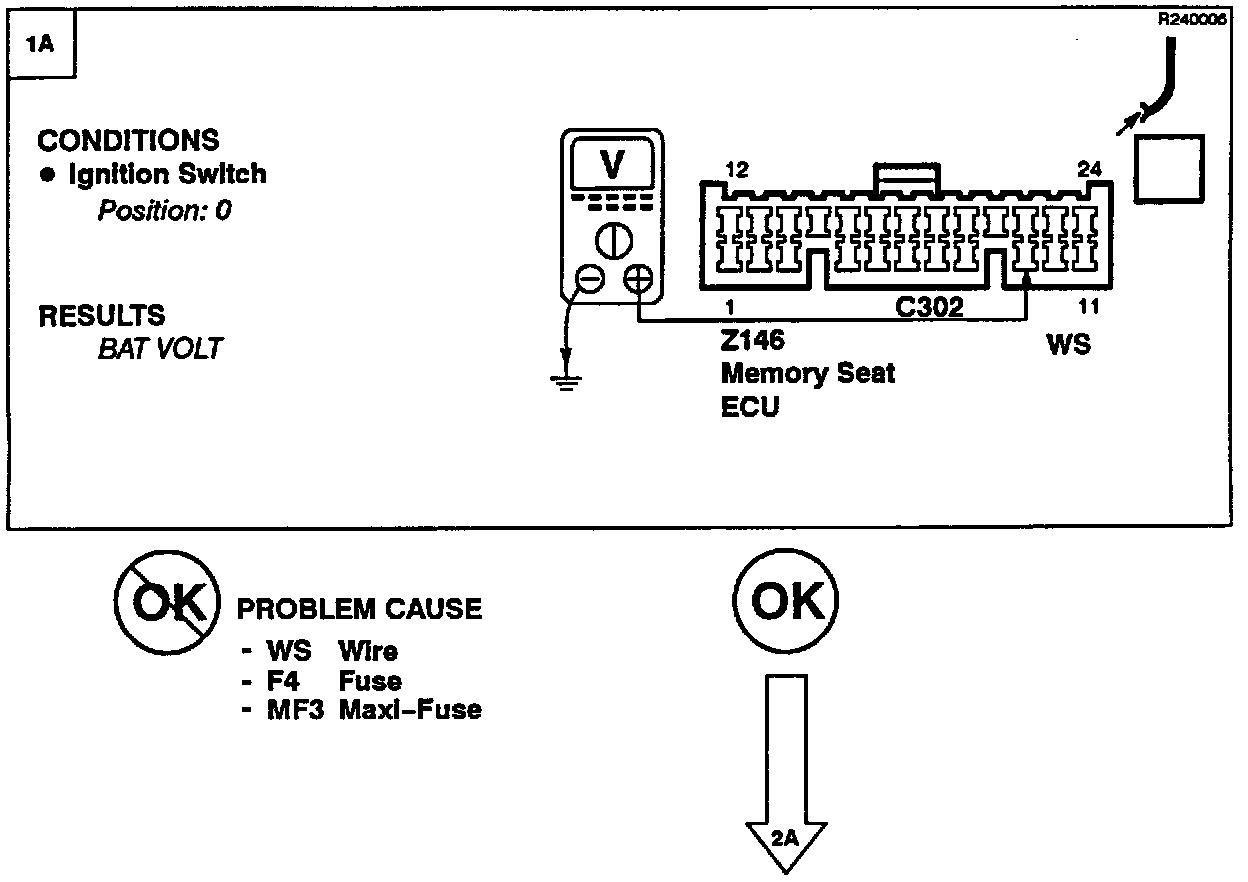 1A

R240006

CONDITIONS
● Ignition Switch
Position: 0

RESULTS
BAT VOLT

V

12
24
1
C302
11
Z146
Memory Seat
ECU
WS

OK
PROBLEM CAUSE
- WS Wire
- F4 Fuse
- MF3 Maxi-Fuse

OK

2A