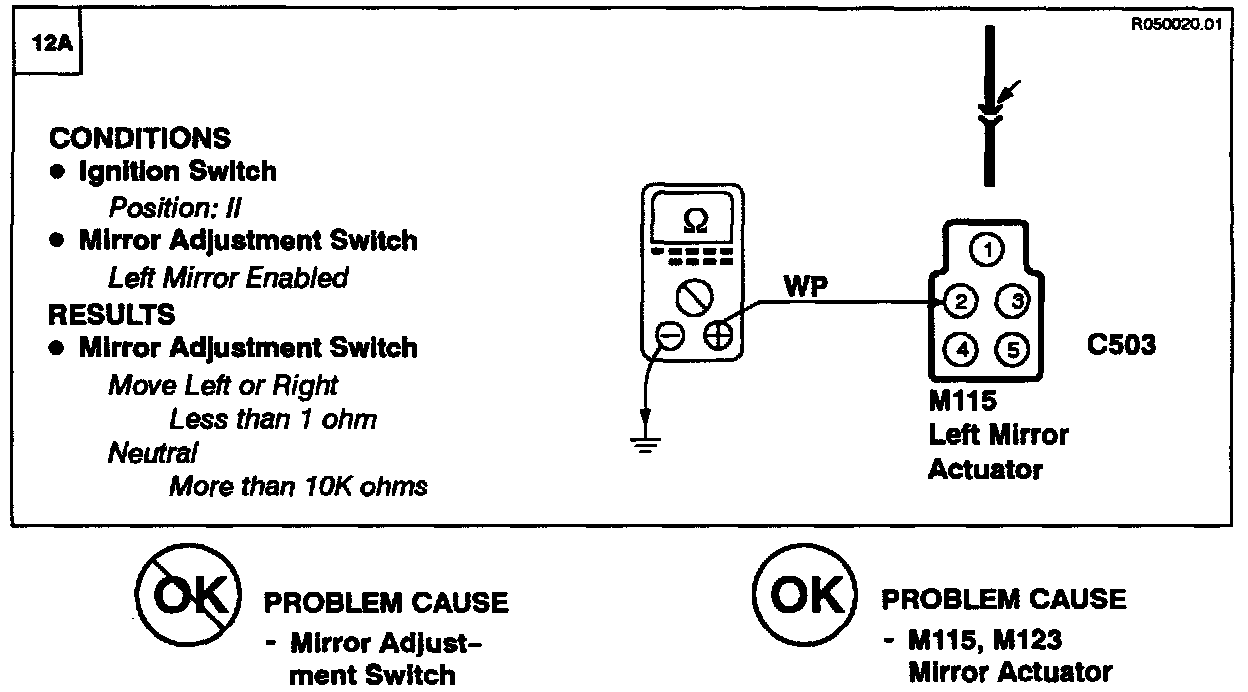 12A

R050020.01

CONDITIONS
• Ignition Switch
Position: II
• Mirror Adjustment Switch
Left Mirror Enabled
RESULTS
• Mirror Adjustment Switch
Move Left or Right
Less than 1 ohm
Neutral
More than 10K ohms

Ω

WP

1
2
3
4
5

C503

M115
Left Mirror
Actuator

OK PROBLEM CAUSE
- Mirror Adjustment Switch

OK PROBLEM CAUSE
- M115, M123
Mirror Actuator