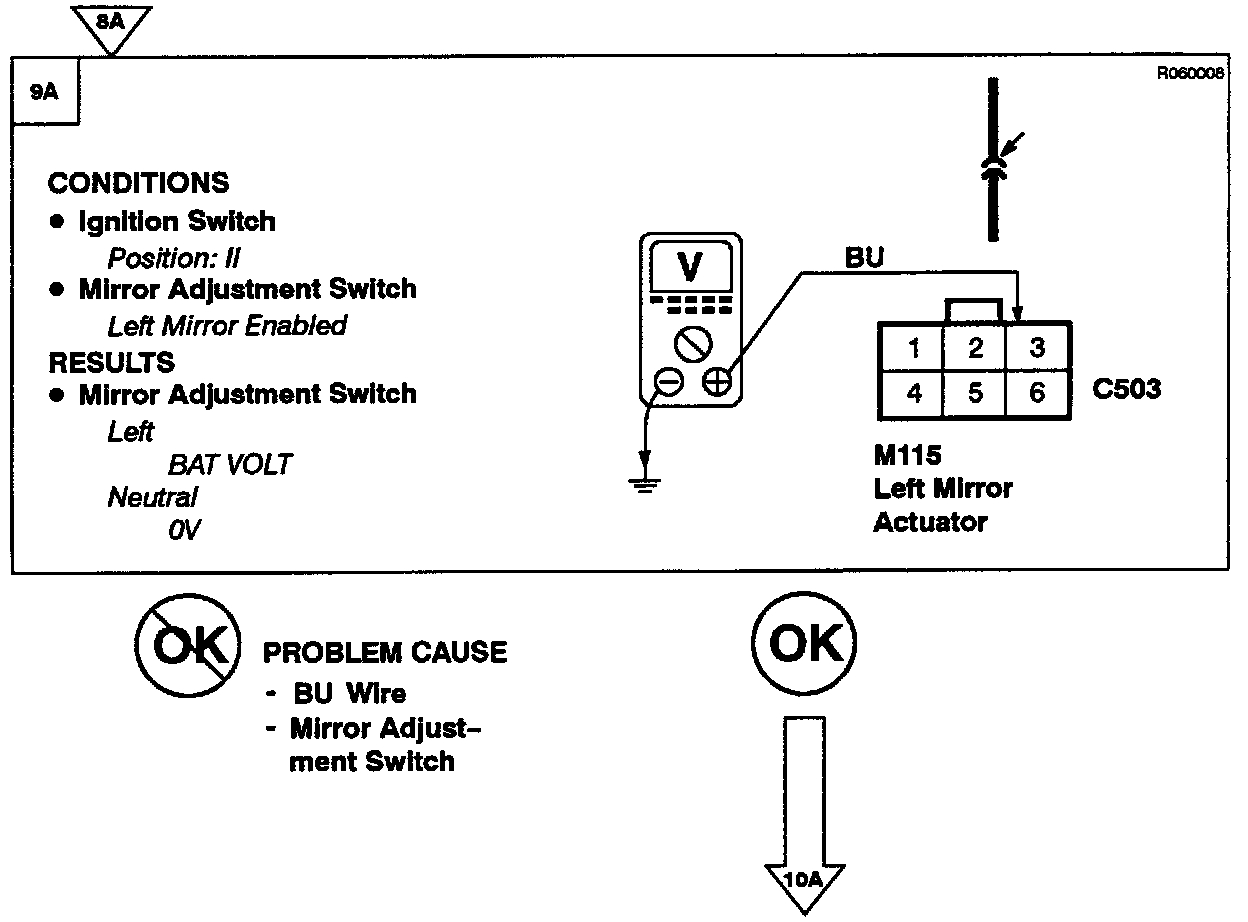 8A

9A

R060008

CONDITIONS
● Ignition Switch
Position: II
● Mirror Adjustment Switch
Left Mirror Enabled
RESULTS
● Mirror Adjustment Switch
Left
BAT VOLT
Neutral
0V

V

BU

| 1 | 2 | 3 |
|---|---|---|
| 4 | 5 | 6 |

C503

M115
Left Mirror
Actuator

OK

PROBLEM CAUSE
- BU Wire
- Mirror Adjustment Switch

OK

10A