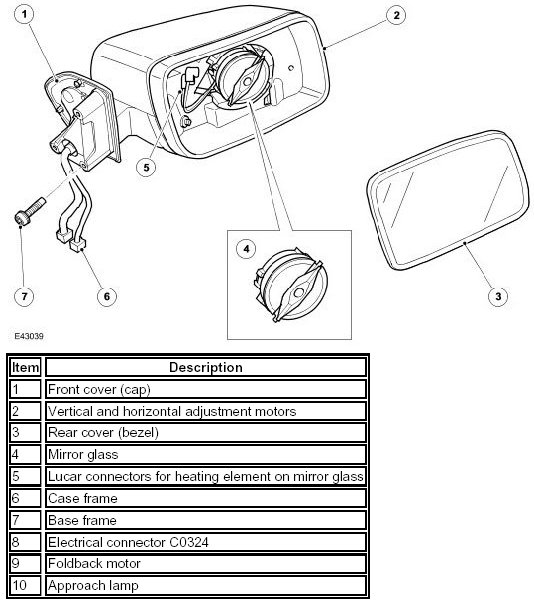 1
2
5
4
3
7
6
E43039

| Item | Description |
|---|---|
| 1 | Front cover (cap) |
| 2 | Vertical and horizontal adjustment motors |
| 3 | Rear cover (bezel) |
| 4 | Mirror glass |
| 5 | Lucar connectors for heating element on mirror glass |
| 6 | Case frame |
| 7 | Base frame |
| 8 | Electrical connector C0324 |
| 9 | Foldback motor |
| 10 | Approach lamp |