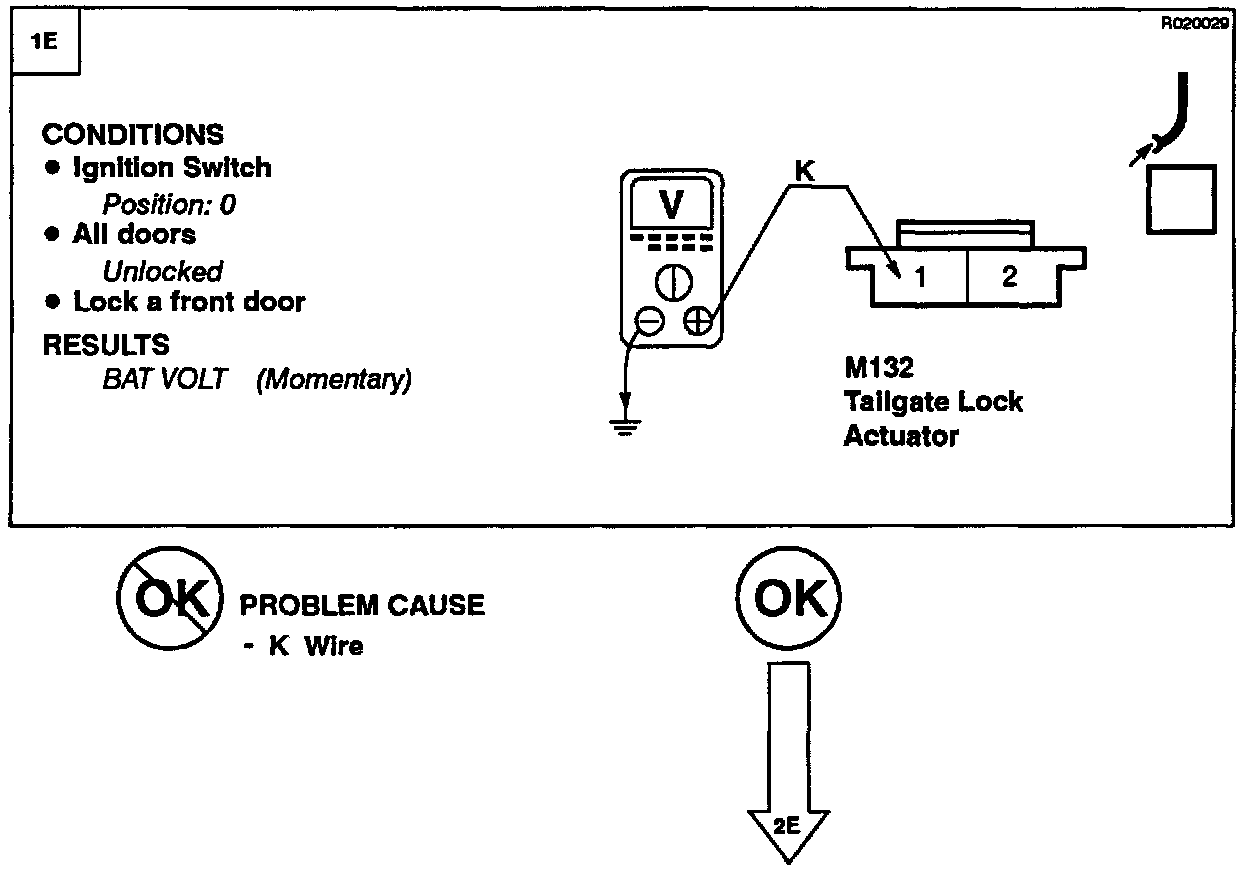 1E

R020029

CONDITIONS
● Ignition Switch
Position: 0
● All doors
Unlocked
● Lock a front door

RESULTS
BAT VOLT (Momentary)

V

K

1 2

M132
Tailgate Lock
Actuator

OK PROBLEM CAUSE
- K Wire

OK

2E