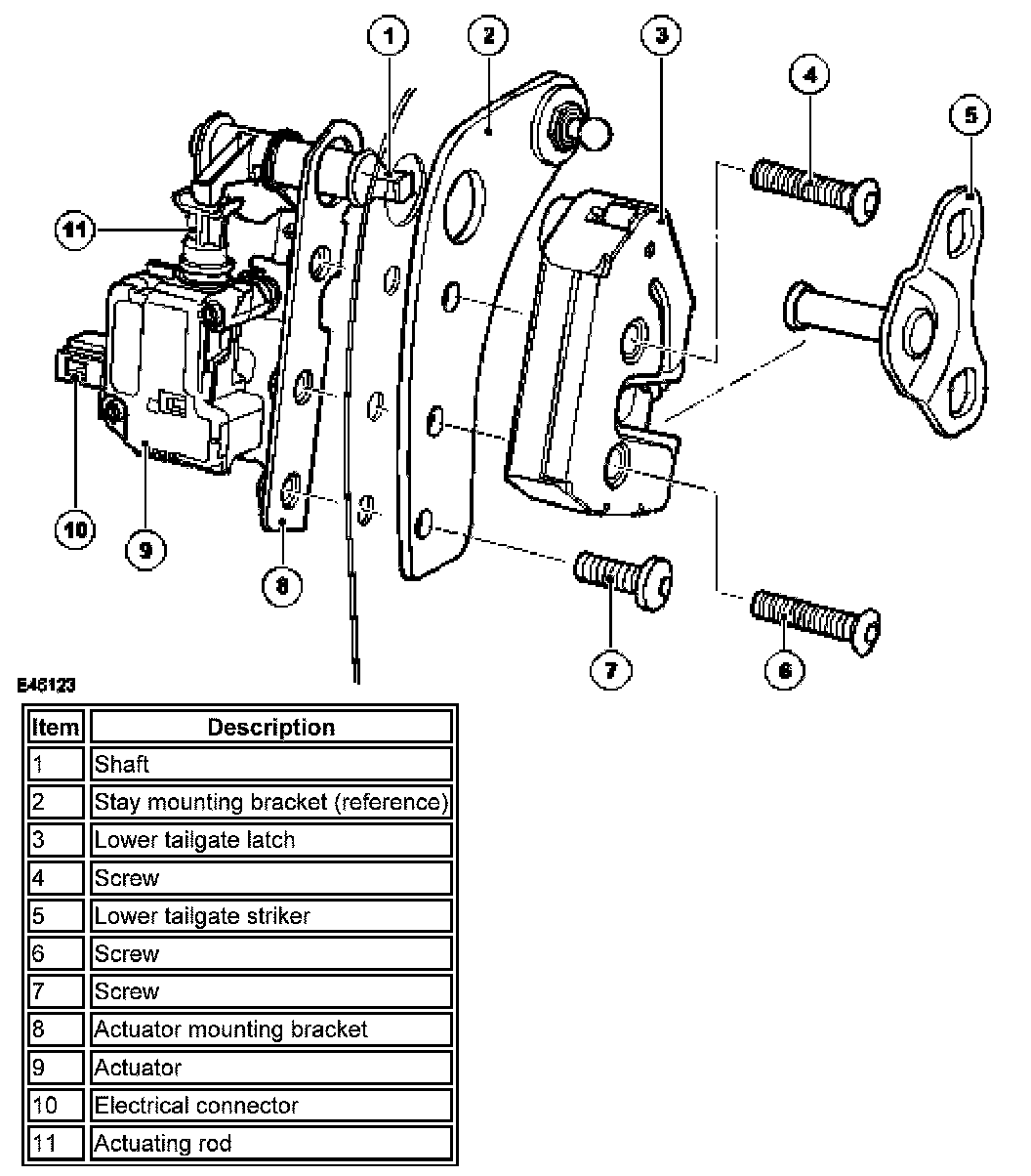 1
2
3
4
5
11
10
9
8
7
6

E46123

| Item | Description |
|---|---|
| 1 | Shaft |
| 2 | Stay mounting bracket (reference) |
| 3 | Lower tailgate latch |
| 4 | Screw |
| 5 | Lower tailgate striker |
| 6 | Screw |
| 7 | Screw |
| 8 | Actuator mounting bracket |
| 9 | Actuator |
| 10 | Electrical connector |
| 11 | Actuating rod |