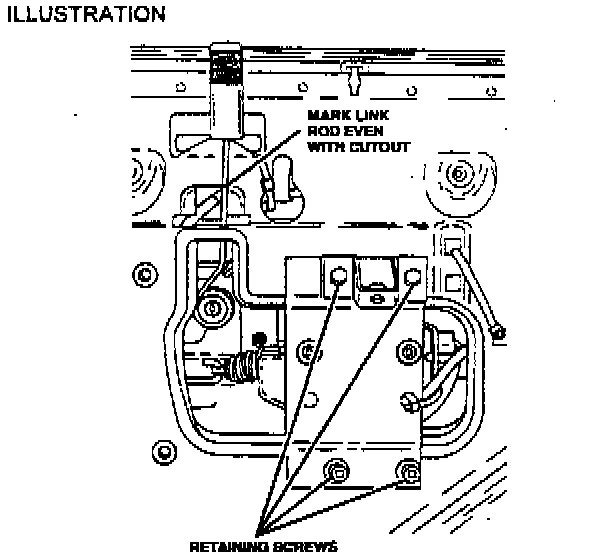 ILLUSTRATION

MARK LINK ROD EVEN WITH CUTOUT

RETAINING SCREWS