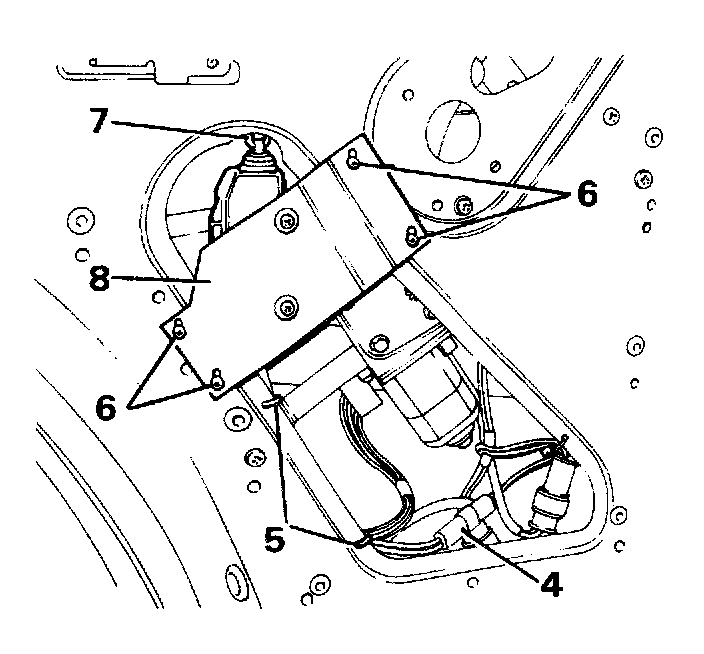 7
6
8
6
5
4