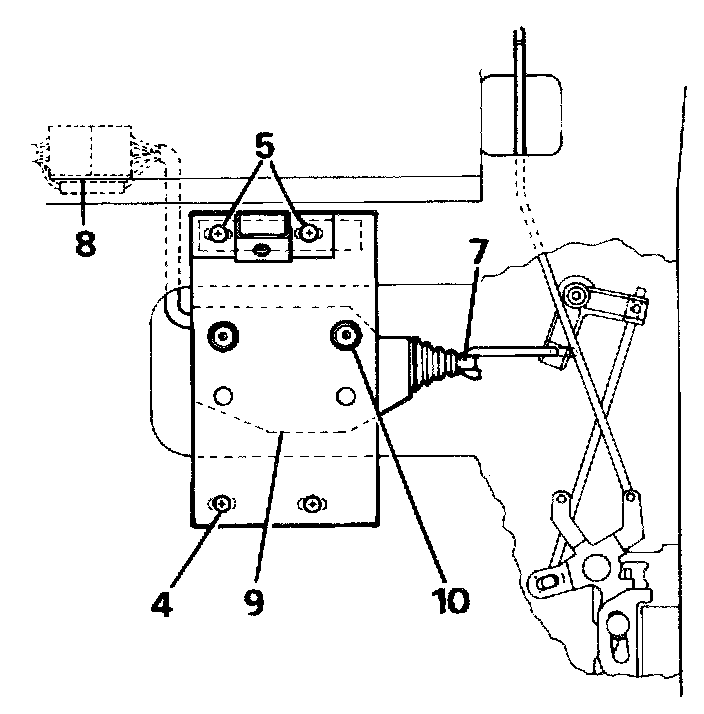 5
8
7
4
9
10