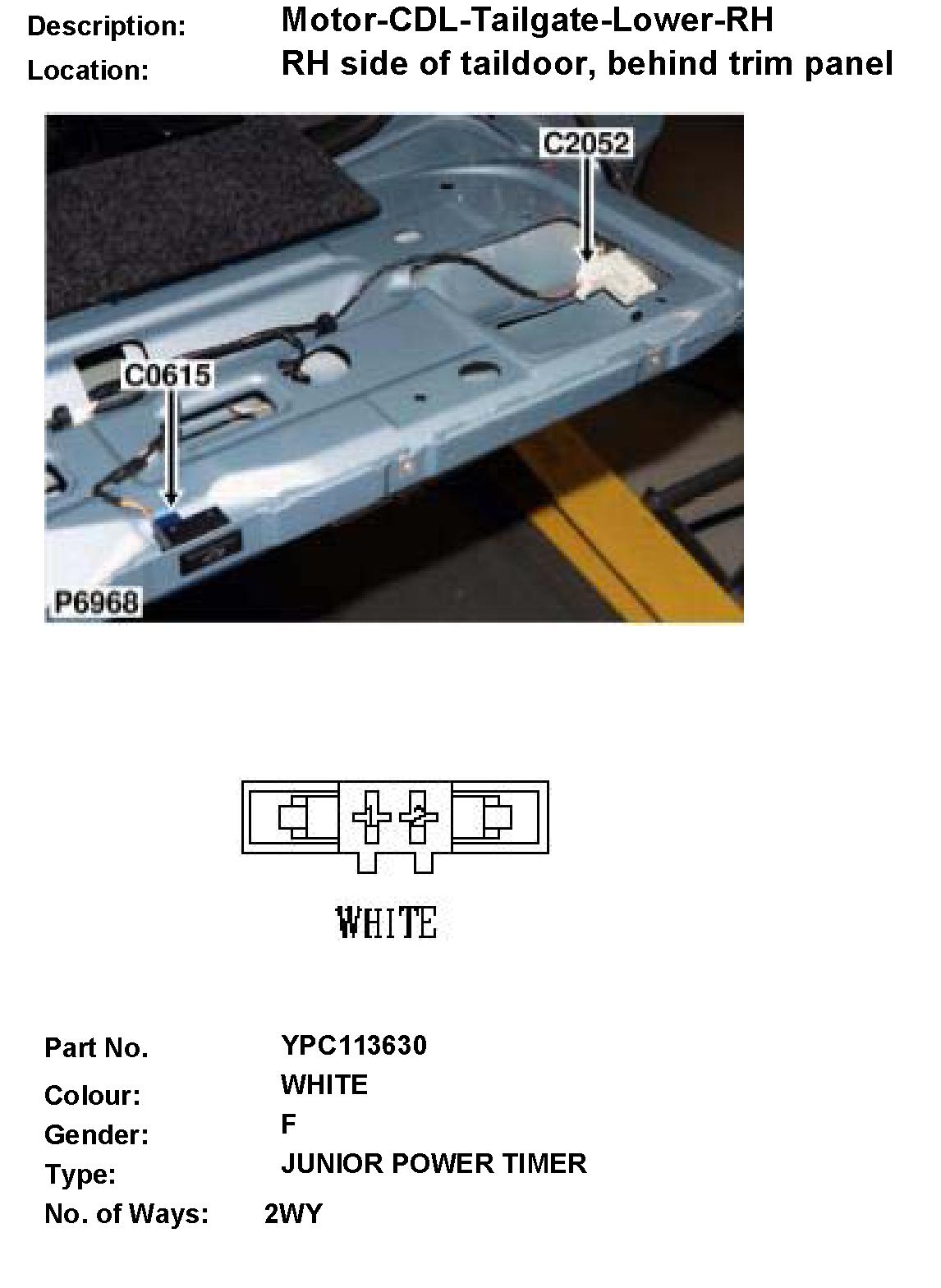 Description: Motor-CDL-Tailgate-Lower-RH
Location: RH side of taildoor, behind trim panel

C2052

C0615

P6968

1 2

WHITE

Part No. YPC113630
Colour: WHITE
Gender: F
Type: JUNIOR POWER TIMER
No. of Ways: 2WY