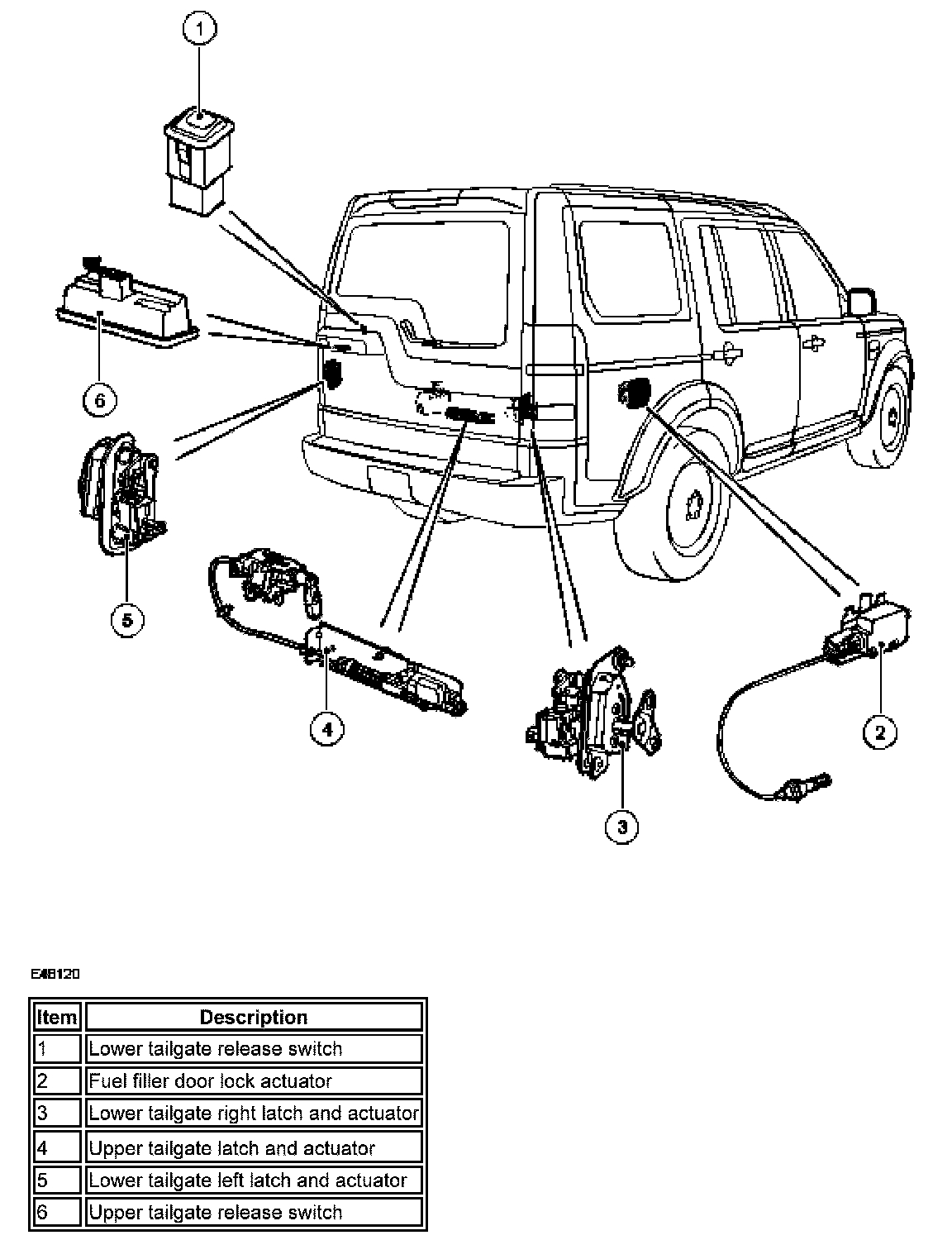 1

6

5

4

3

2

E48120

| Item | Description |
|---|---|
| 1 | Lower tailgate release switch |
| 2 | Fuel filler door lock actuator |
| 3 | Lower tailgate right latch and actuator |
| 4 | Upper tailgate latch and actuator |
| 5 | Lower tailgate left latch and actuator |
| 6 | Upper tailgate release switch |