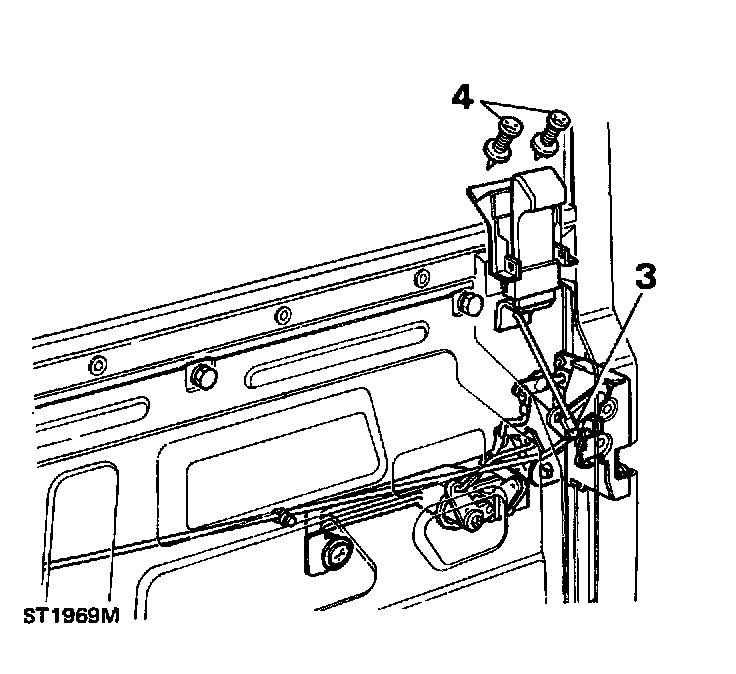 4
3
ST1969M