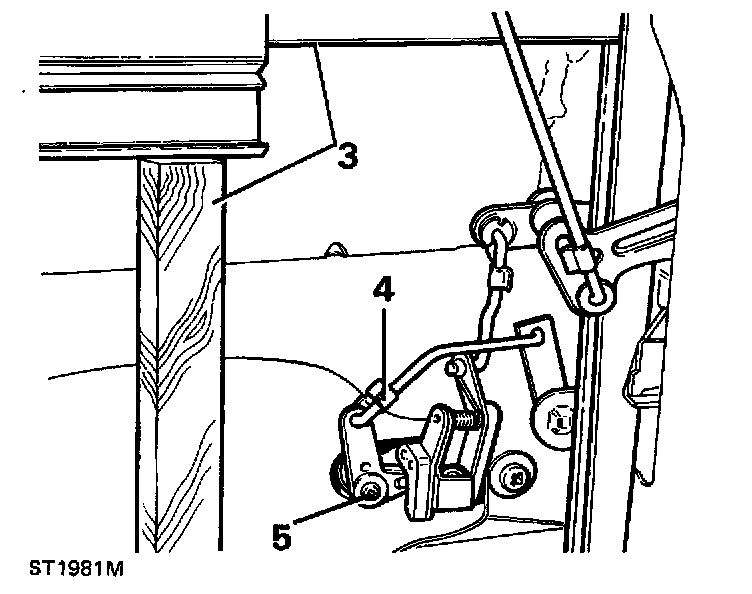 3
4
5
ST1981M