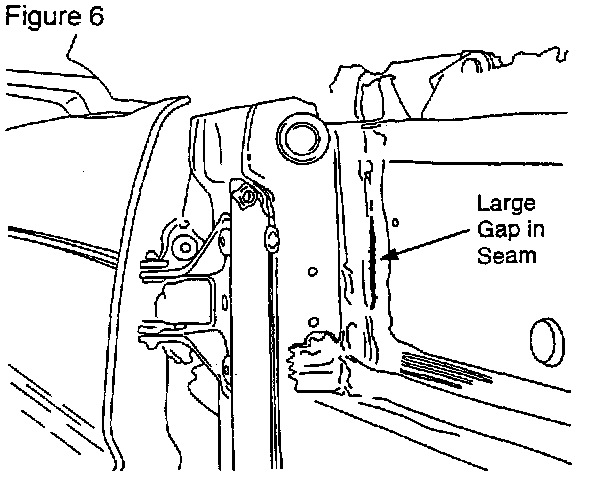 Figure 6

Large Gap in Seam