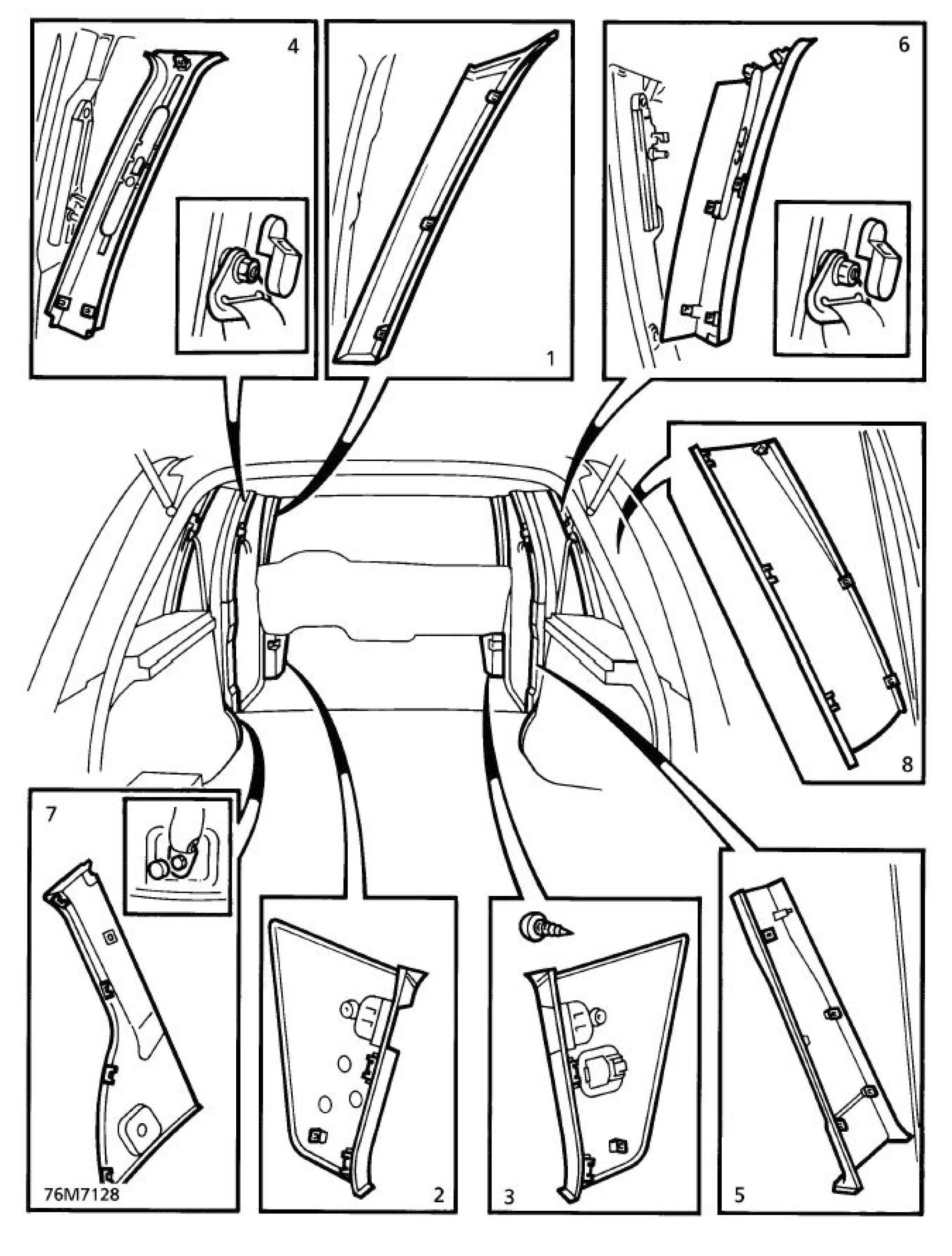 4
1
6
8
7
76M7128
2
3
5