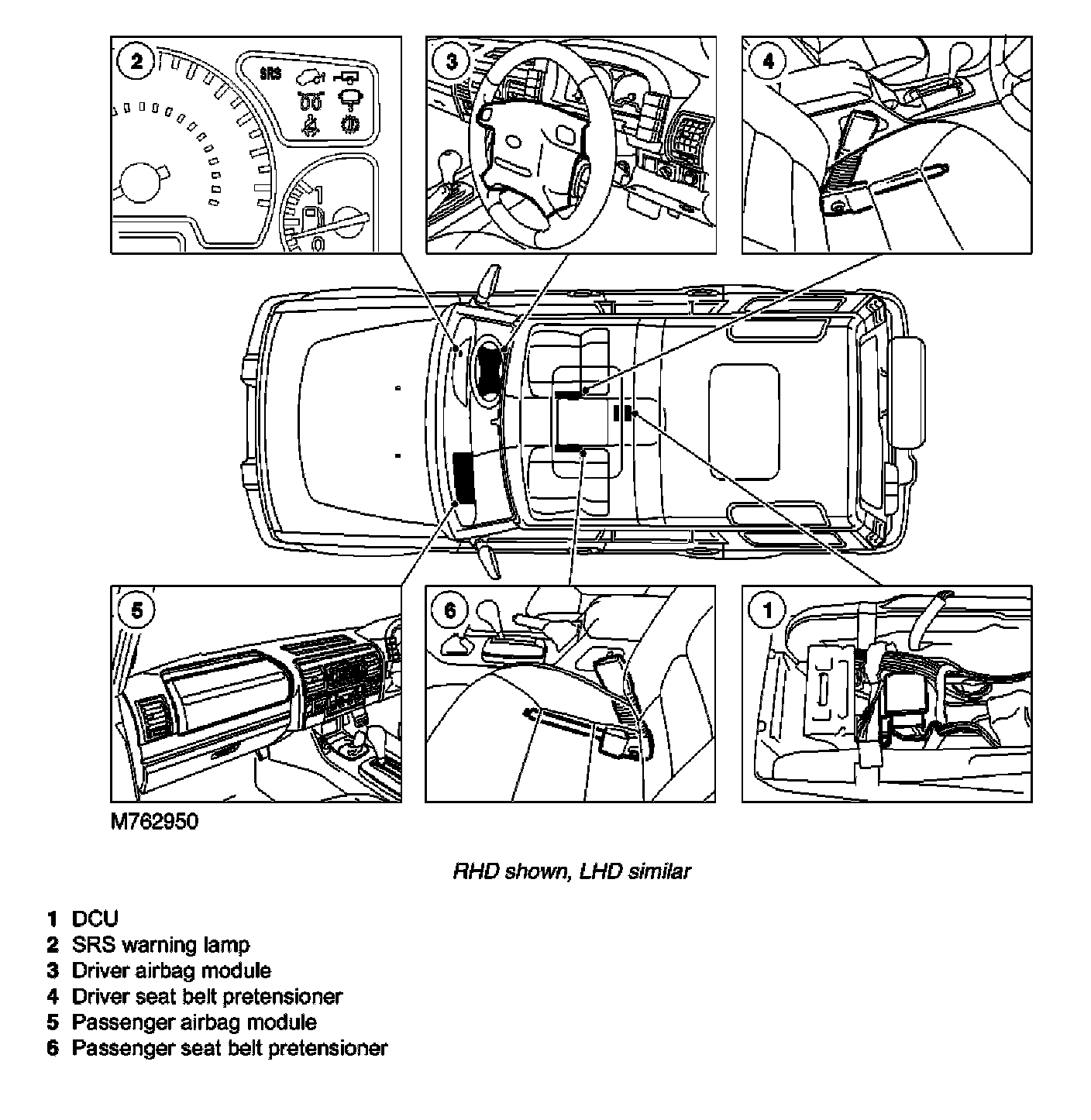 2

SRS

1

0

3

4

5

6

1

M762950

RHD shown, LHD similar

1 DCU
2 SRS warning lamp
3 Driver airbag module
4 Driver seat belt pretensioner
5 Passenger airbag module
6 Passenger seat belt pretensioner