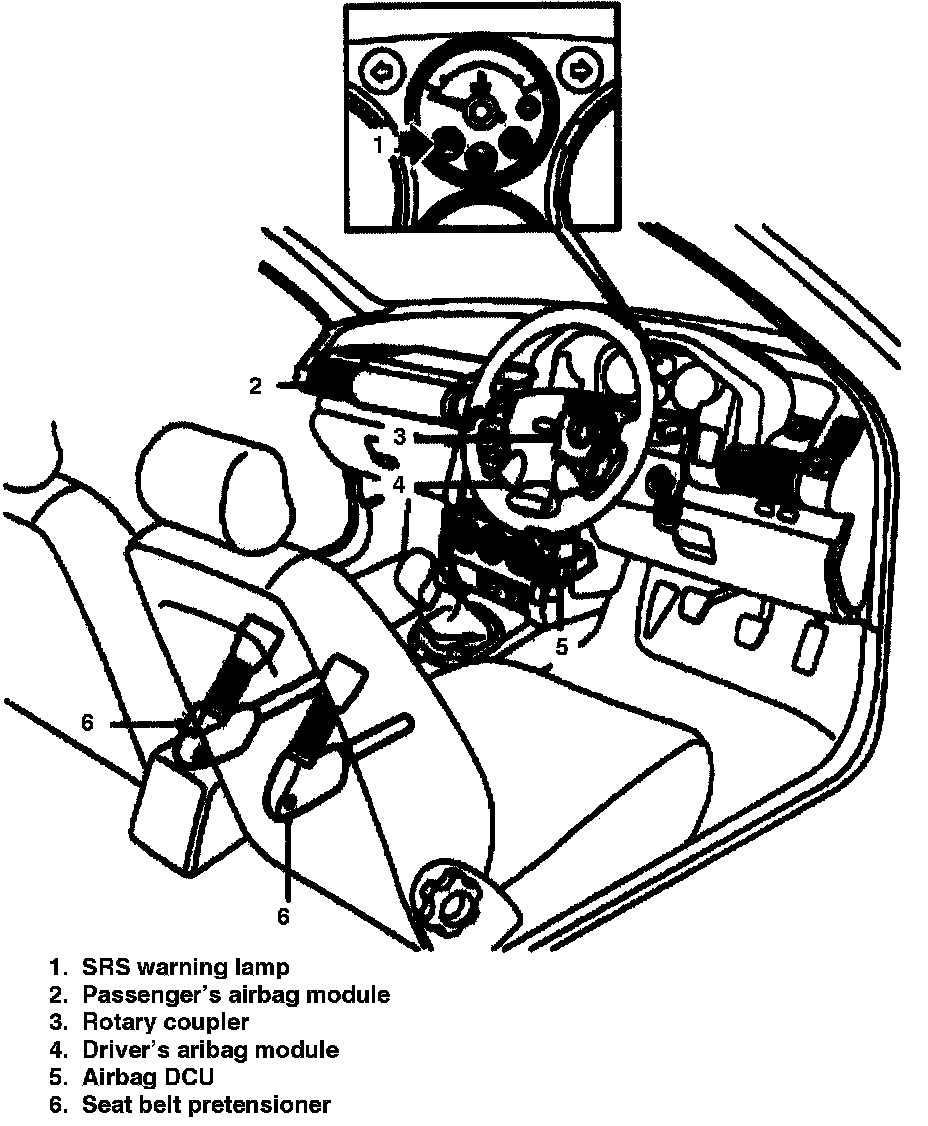 1

2

3

4

5

6

6

1. SRS warning lamp
2. Passenger's airbag module
3. Rotary coupler
4. Driver's aribag module
5. Airbag DCU
6. Seat belt pretensioner