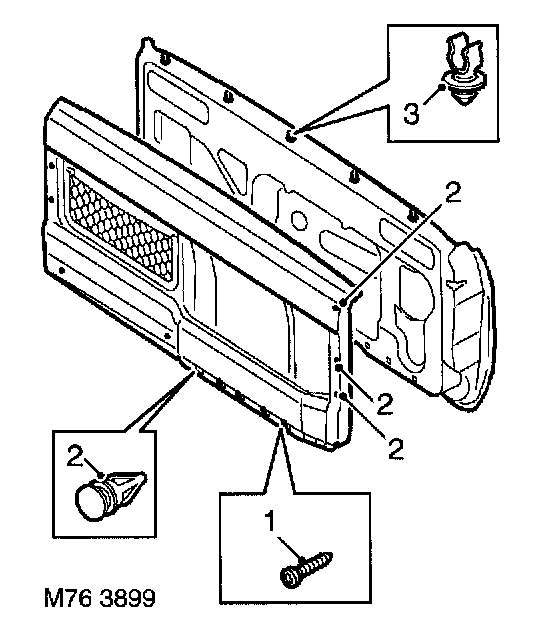 3

2

2

2

2

1

M76 3899