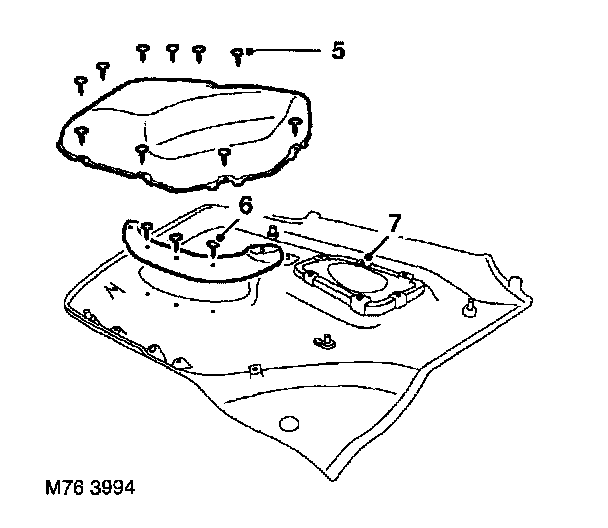 5
6
7
M76 3994