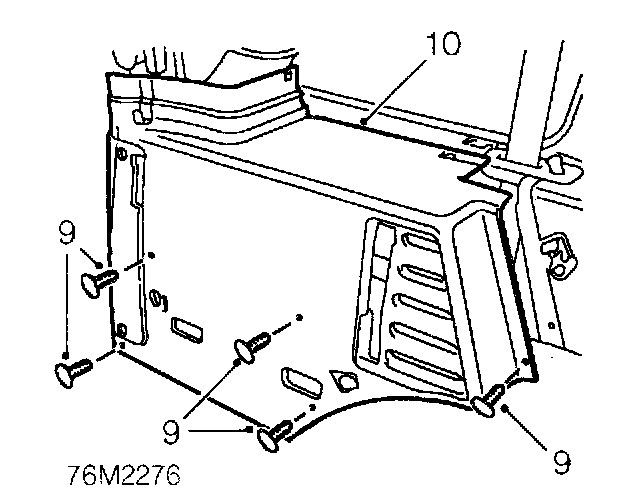 10

9

9

9

76M2276