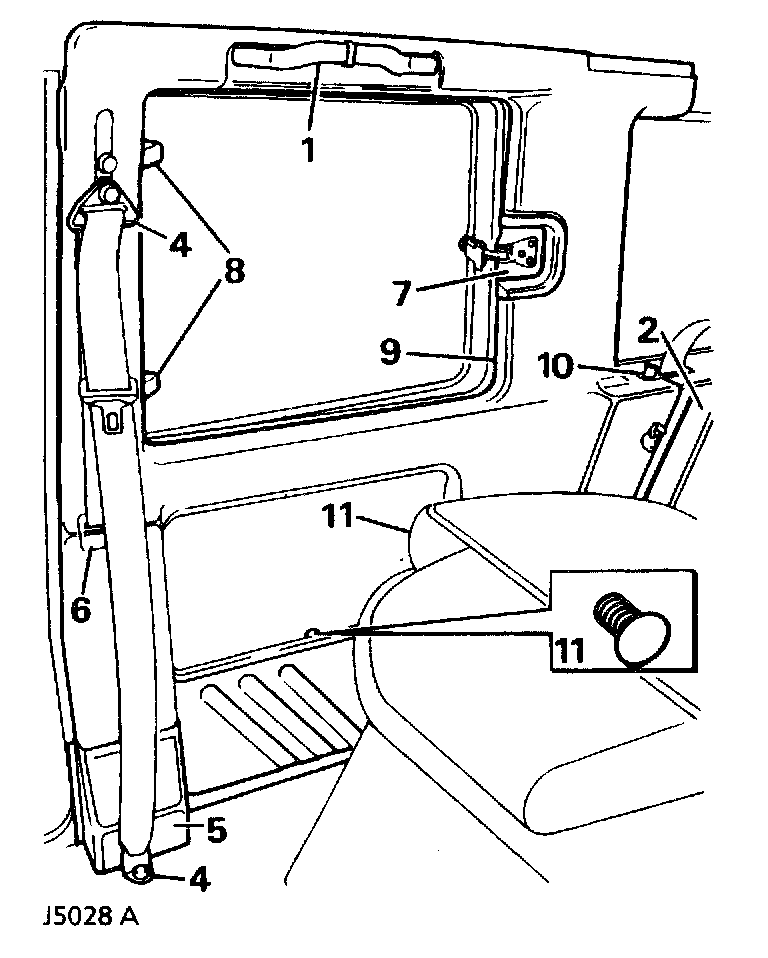 1
4
8
7
2
9
10
11
6
11
5
4
J5028 A