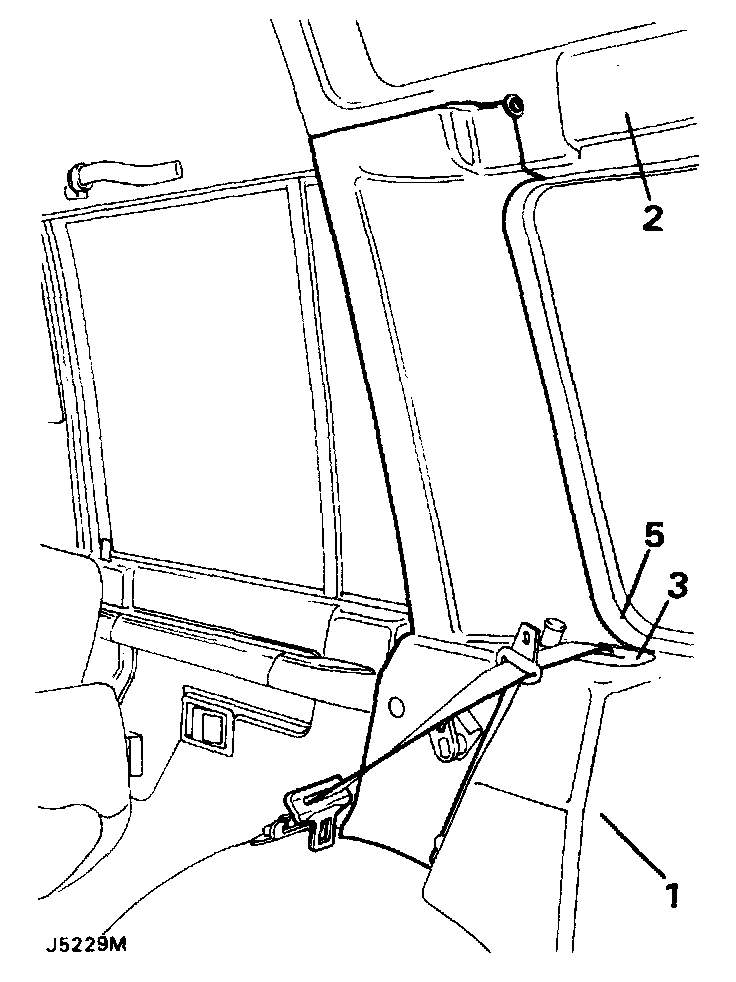 2

5
3

1

J5229M