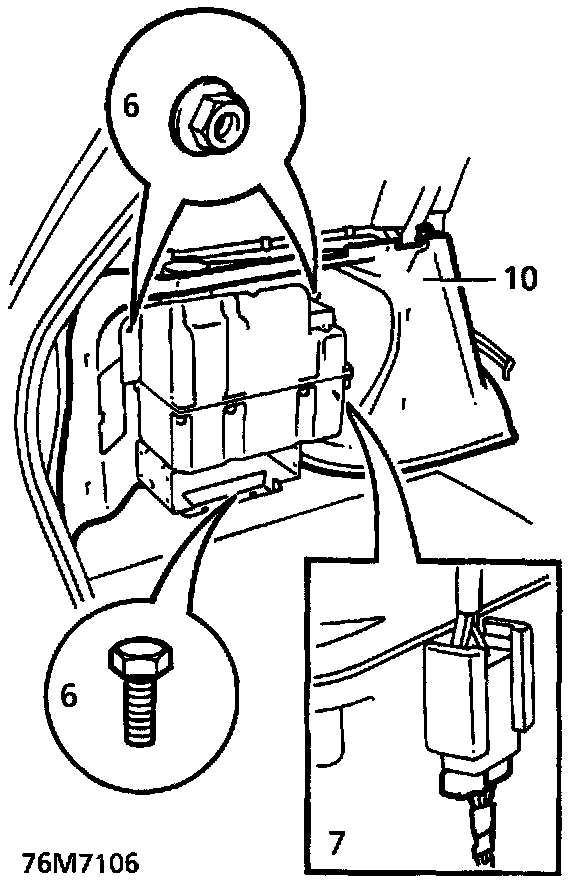 6

10

6

7

76M7106