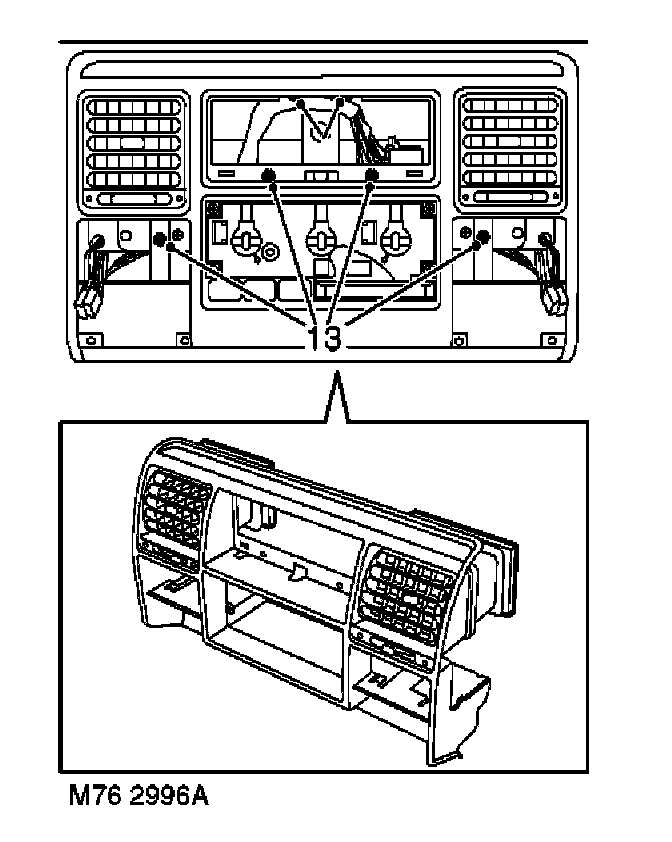 13

M76 2996A