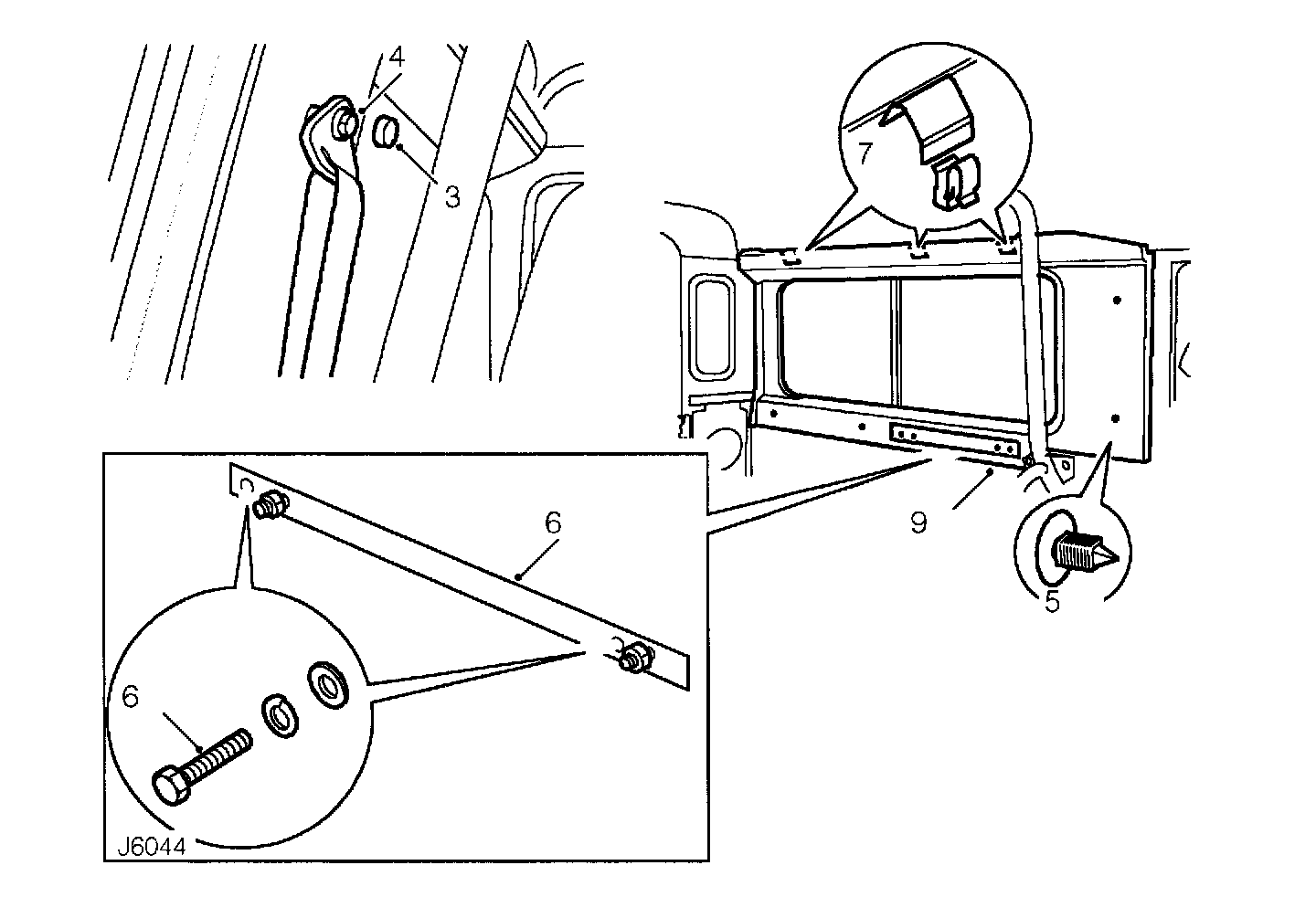 4
3
7
6
9
5
6
J6044