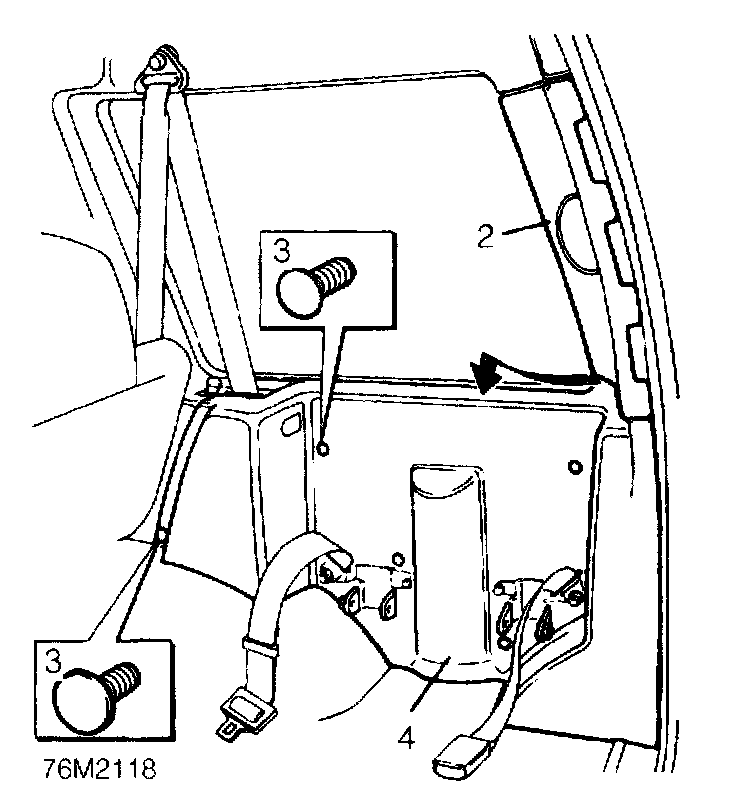 3
2
3
4
76M2118